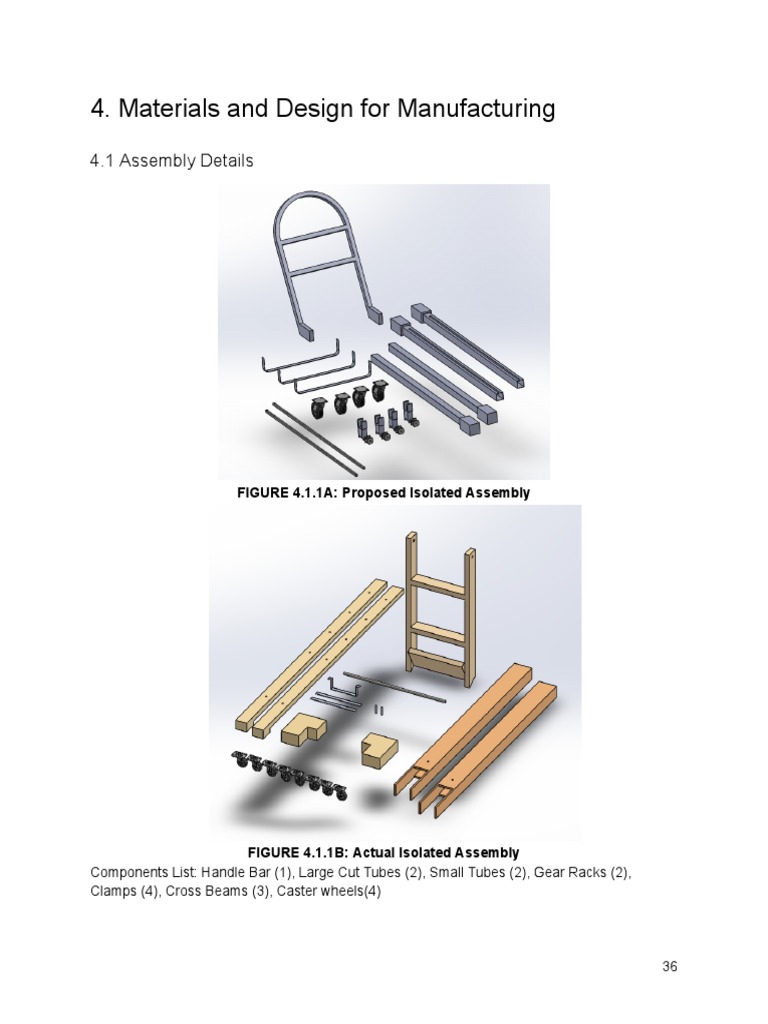 4. Materials and Design for Manufacturing

4.1 Assembly Details

FIGURE 4.1.1A: Proposed Isolated Assembly

FIGURE 4.1.1B: Actual Isolated Assembly

Components List: Handle Bar (1), Large Cut Tubes (2), Small Tubes (2), Gear Racks (2), Clamps (4), Cross Beams (3), Caster wheels(4)

36