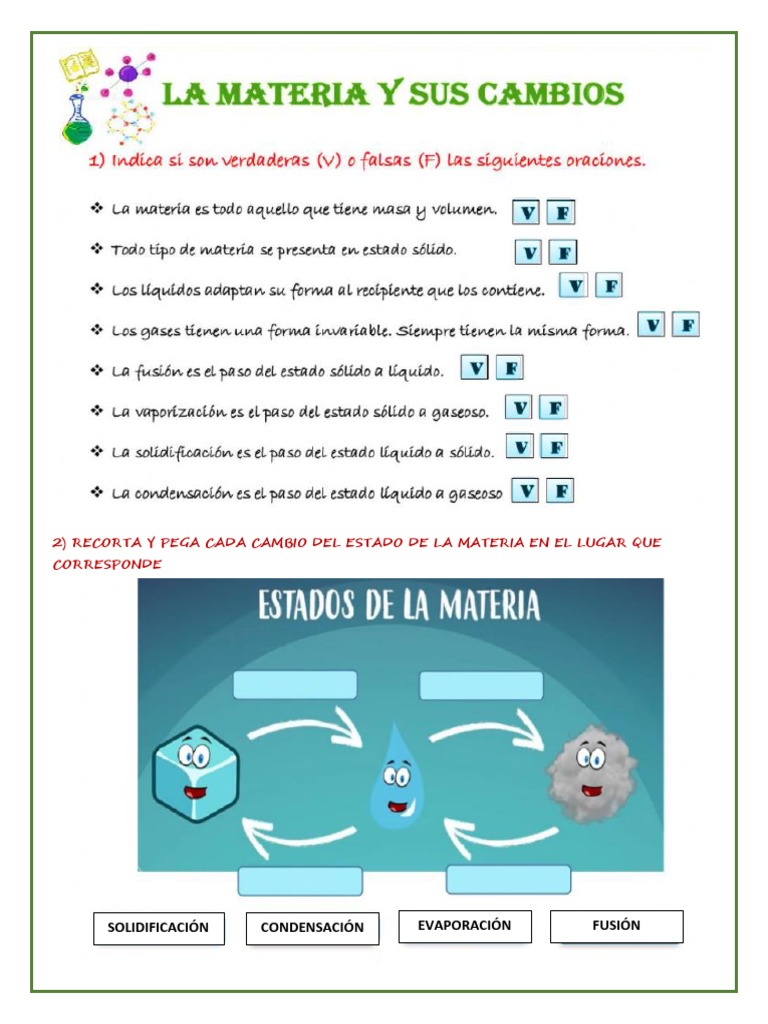 LA MATERIA Y SUS CAMBIOS

1) Indica si son verdaderas (V) o falsas (F) las siguientes oraciones.

❖ La materia es todo aquello que tiene masa y volumen. V F

❖ Todo tipo de materia se presenta en estado sólido. V F

❖ Los líquidos adaptan su forma al recipiente que los contiene. V F

❖ Los gases tienen una forma invariable. Siempre tienen la misma forma. V F

❖ La fusión es el paso del estado sólido a líquido. V F

❖ La vaporización es el paso del estado sólido a gaseoso. V F

❖ La solidificación es el paso del estado líquido a sólido. V F

❖ La condensación es el paso del estado líquido a gaseoso V F

2) RECORTA Y PEGA CADA CAMBIO DEL ESTADO DE LA MATERIA EN EL LUGAR QUE CORRESPONDE

ESTADOS DE LA MATERIA

SOLIDIFICACIÓN CONDENSACIÓN EVAPORACIÓN FUSIÓN