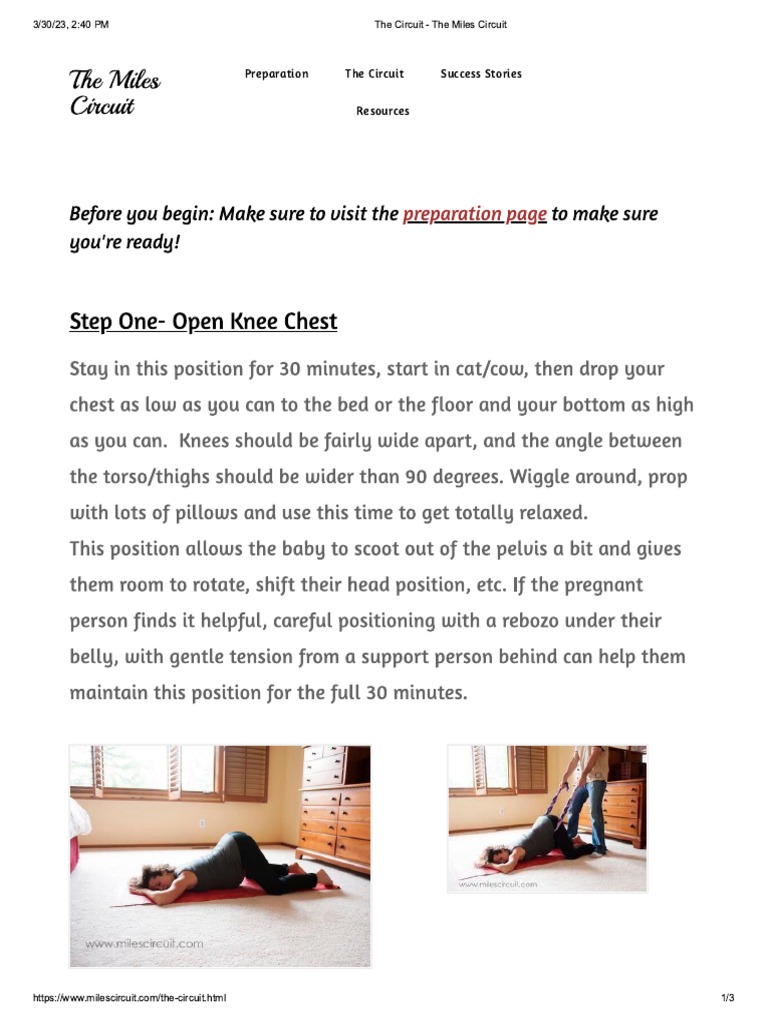 3/30/23, 2:40 PM

The Circuit - The Miles Circuit

The Miles Circuit

Preparation The Circuit Success Stories Resources

Before you begin: Make sure to visit the preparation page to make sure you're ready!

Step One- Open Knee Chest

Stay in this position for 30 minutes, start in cat/cow, then drop your chest as low as you can to the bed or the floor and your bottom as high as you can. Knees should be fairly wide apart, and the angle between the torso/thighs should be wider than 90 degrees. Wiggle around, prop with lots of pillows and use this time to get totally relaxed.
This position allows the baby to scoot out of the pelvis a bit and gives them room to rotate, shift their head position, etc. If the pregnant person finds it helpful, careful positioning with a rebozo under their belly, with gentle tension from a support person behind can help them maintain this position for the full 30 minutes.

www.milescircuit.com

www.milescircuit.com

https://www.milescircuit.com/the-circuit.html

1/3