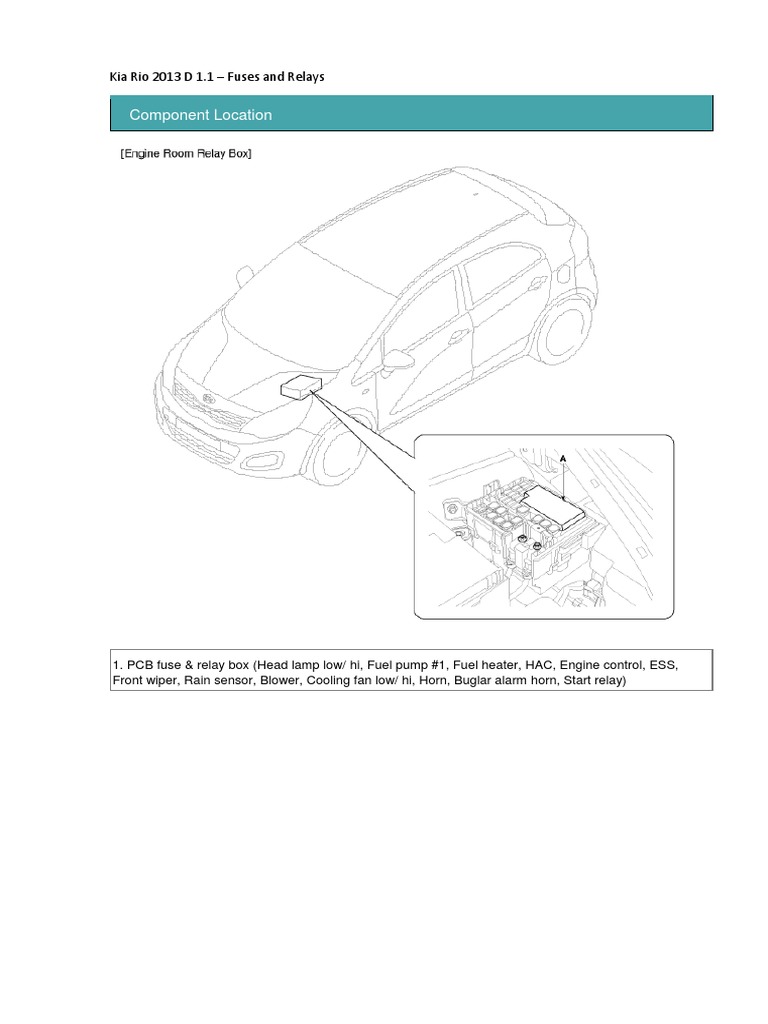 Kia Rio 2013 D 1.1 – Fuses and Relays

Component Location

[Engine Room Relay Box]

A

1. PCB fuse & relay box (Head lamp low/ hi, Fuel pump #1, Fuel heater, HAC, Engine control, ESS, Front wiper, Rain sensor, Blower, Cooling fan low/ hi, Horn, Buglar alarm horn, Start relay)