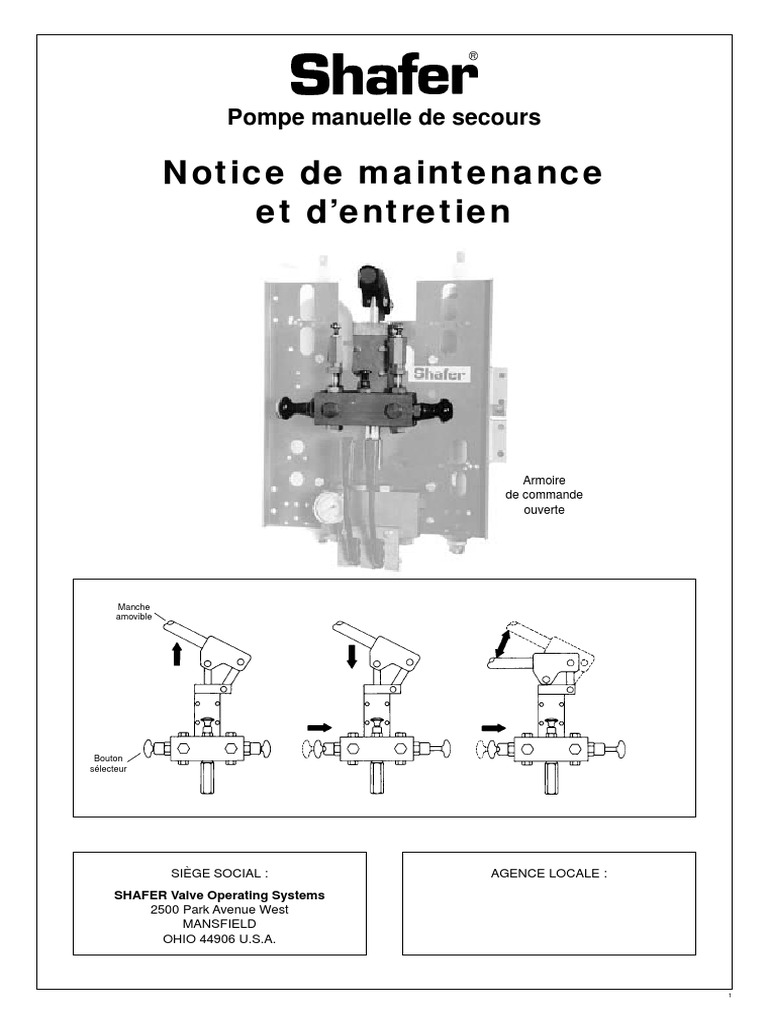 Shafer®

Pompe manuelle de secours

Notice de maintenance et d'entretien

Shafer

Armoire de commande ouverte

Manche amovible

Bouton sélecteur

SIÈGE SOCIAL :

SHAFER Valve Operating Systems
2500 Park Avenue West
MANSFIELD
OHIO 44906 U.S.A.

AGENCE LOCALE :

1