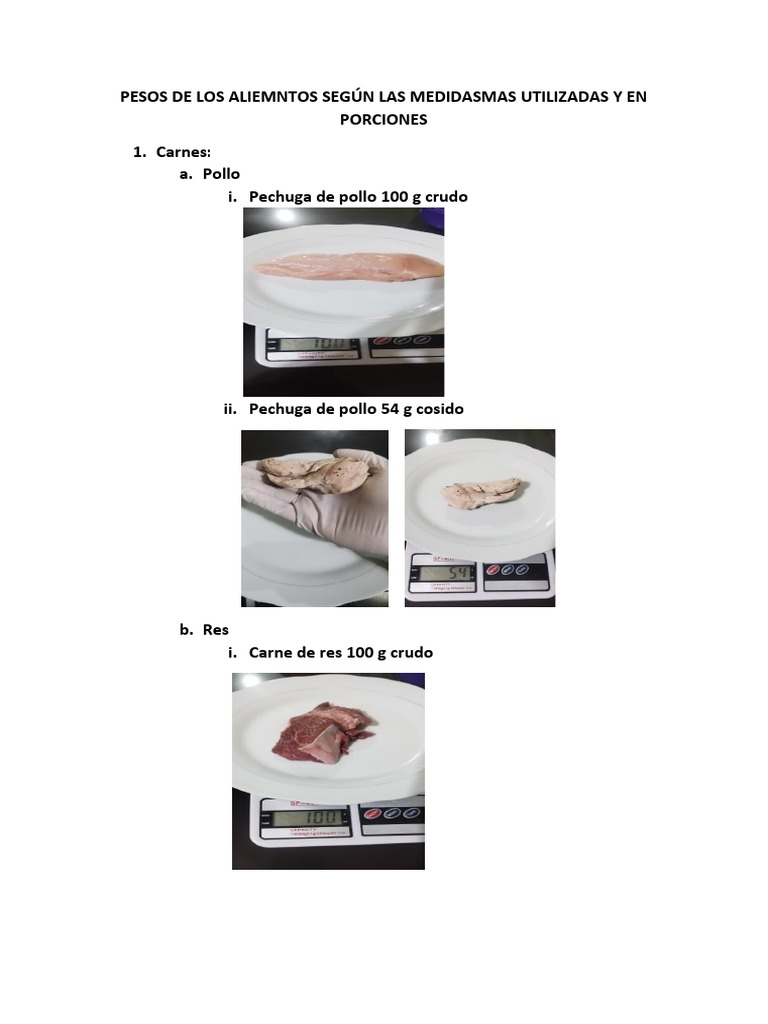 PESOS DE LOS ALIEMNTOS SEGÚN LAS MEDIDASMAS UTILIZADAS Y EN PORCIONES

1. Carnes:

a. Pollo

i. Pechuga de pollo 100 g crudo

100

ii. Pechuga de pollo 54 g cosido

54

b. Res

i. Carne de res 100 g crudo

100