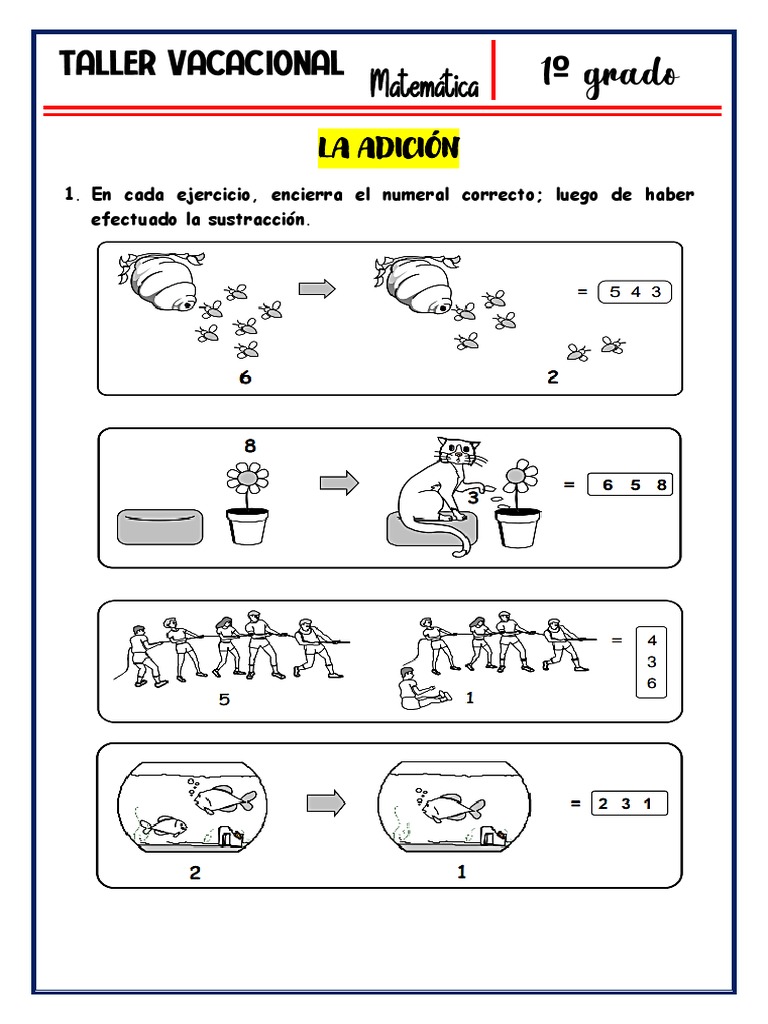 TALLER VACACIONAL Matemática 1º grado

LA ADICIÓN

1. En cada ejercicio, encierra el numeral correcto; luego de haber efectuado la sustracción.

6 2 = 5 4 3

8 3 = 6 5 8

5 1 = 4 3 6

2 1 = 2 3 1