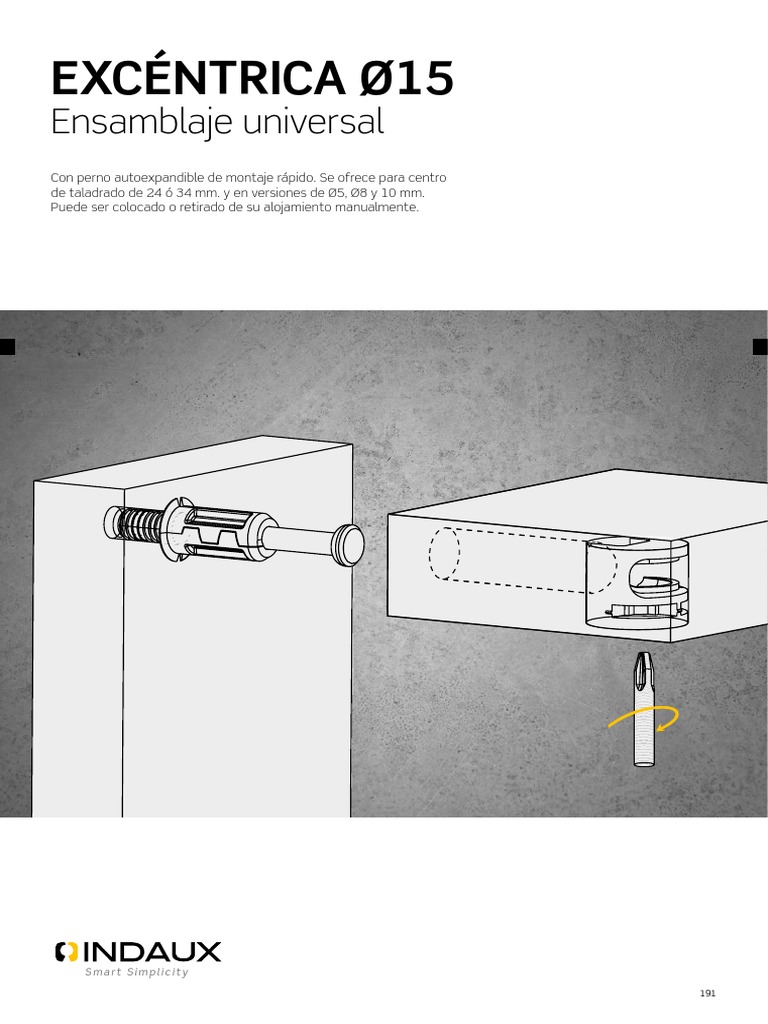 EXCÉNTRICA Ø15
Ensamblaje universal

Con perno autoexpandible de montaje rápido. Se ofrece para centro de taladrado de 24 ó 34 mm. y en versiones de Ø5, Ø8 y 10 mm. Puede ser colocado o retirado de su alojamiento manualmente.

INDAUX
Smart Simplicity

191