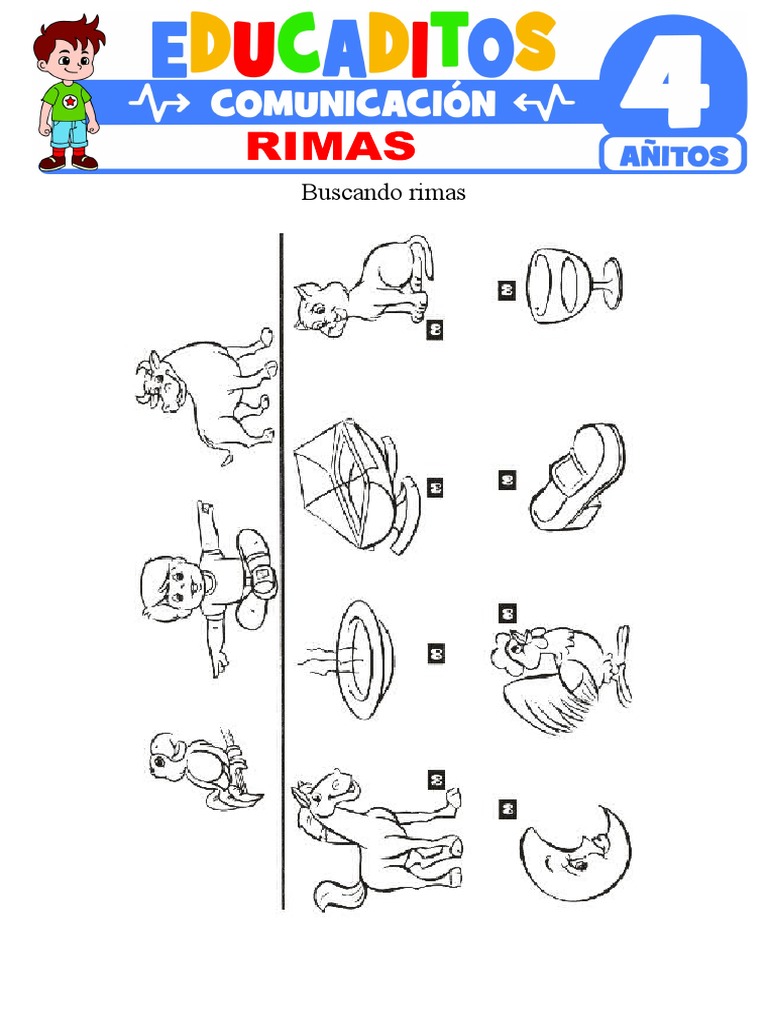 EDUCADITOS
COMUNICACIÓN
RIMAS
4
AÑITOS

Buscando rimas