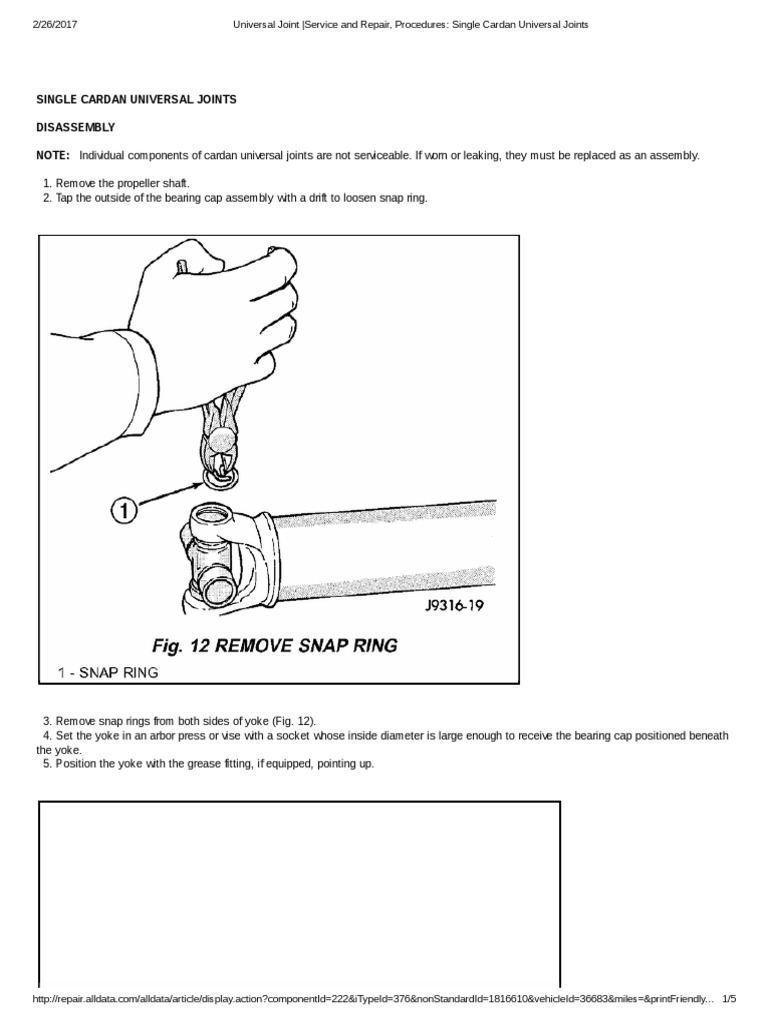 2/26/2017 Universal Joint |Service and Repair, Procedures: Single Cardan Universal Joints

SINGLE CARDAN UNIVERSAL JOINTS

DISASSEMBLY

NOTE: Individual components of cardan universal joints are not serviceable. If worn or leaking, they must be replaced as an assembly.

1. Remove the propeller shaft.
2. Tap the outside of the bearing cap assembly with a drift to loosen snap ring.

1

J9316-19

Fig. 12 REMOVE SNAP RING

1 - SNAP RING

3. Remove snap rings from both sides of yoke (Fig. 12).
4. Set the yoke in an arbor press or vise with a socket whose inside diameter is large enough to receive the bearing cap positioned beneath the yoke.
5. Position the yoke with the grease fitting, if equipped, pointing up.

http://repair.alldata.com/alldata/article/display.action?componentId=222&iTypeId=376&nonStandardId=1816610&vehicleId=36683&miles=&printFriendly... 1/5