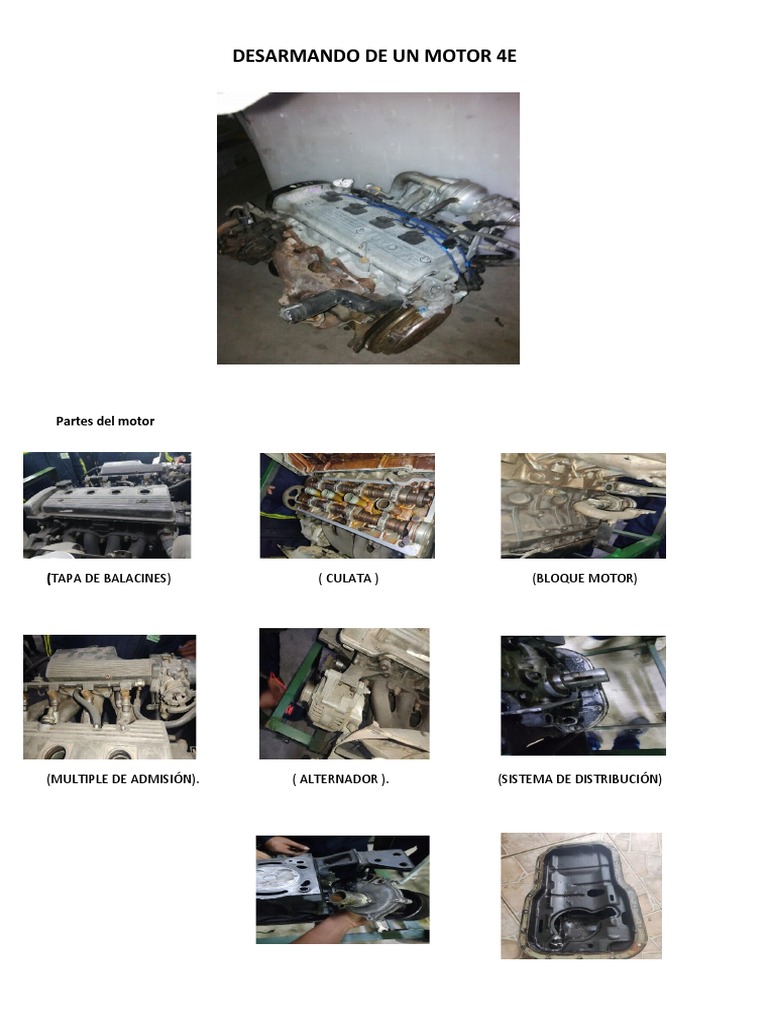 DESARMANDO DE UN MOTOR 4E

Partes del motor

(TAPA DE BALACINES)

( CULATA )

(BLOQUE MOTOR)

(MULTIPLE DE ADMISIÓN).

( ALTERNADOR ).

(SISTEMA DE DISTRIBUCIÓN)