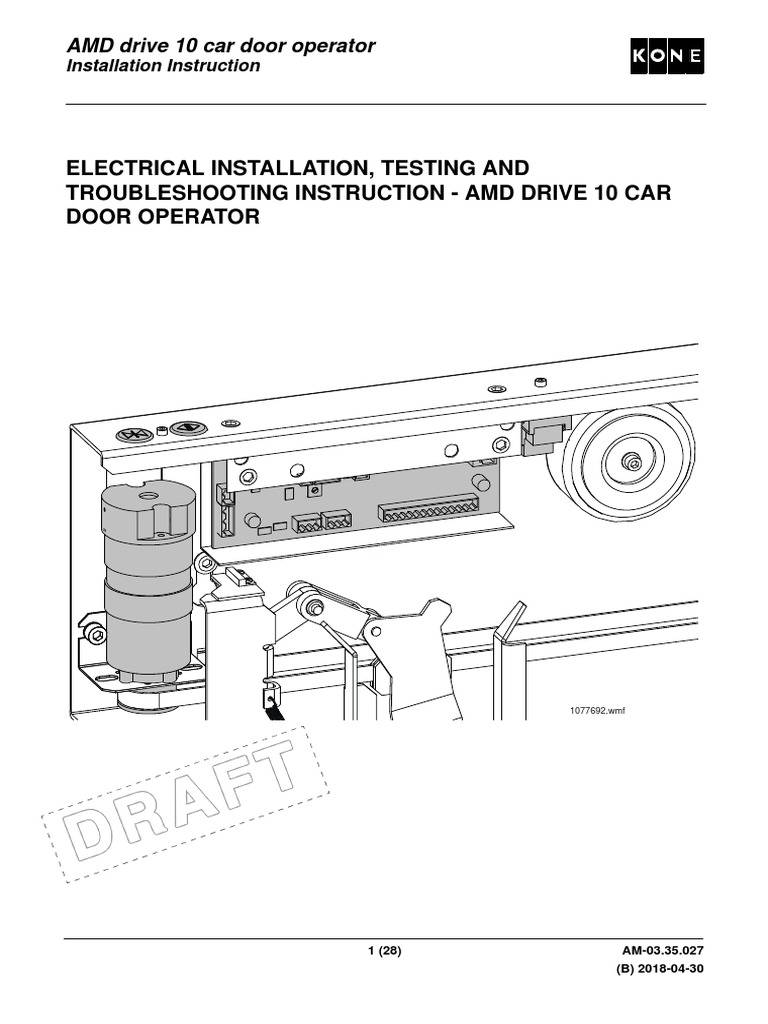 AMD drive 10 car door operator
Installation Instruction

KONE

ELECTRICAL INSTALLATION, TESTING AND TROUBLESHOOTING INSTRUCTION - AMD DRIVE 10 CAR DOOR OPERATOR

1077692.wmf

DRAFT

1 (28)

AM-03.35.027
(B) 2018-04-30