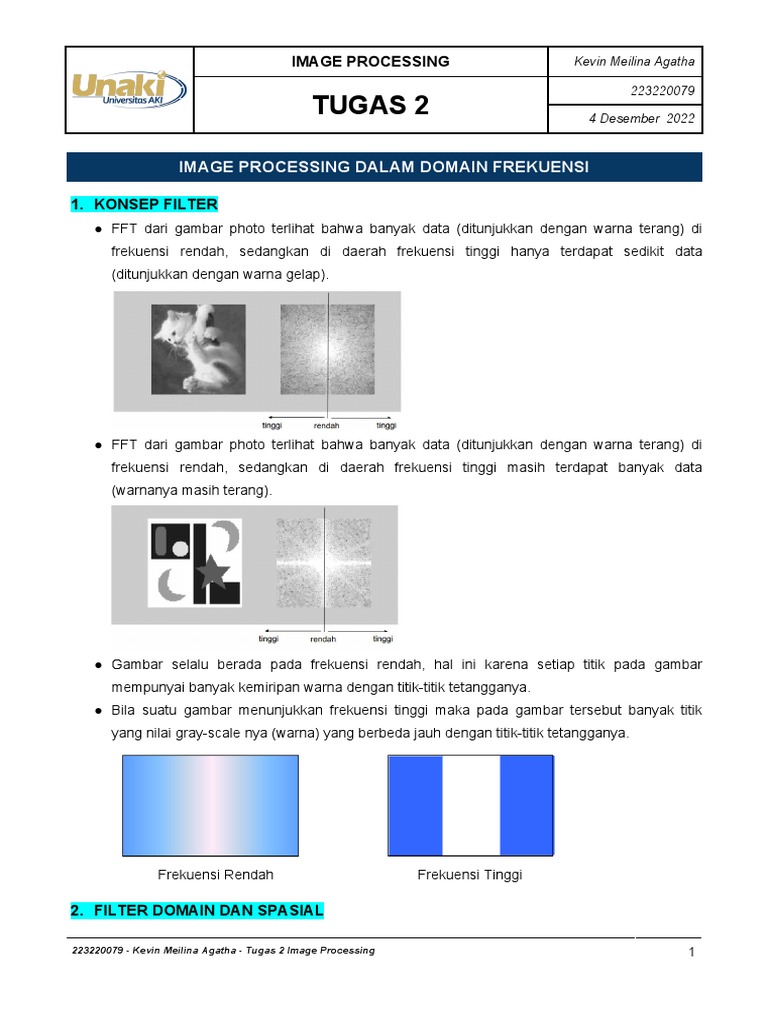 | Unaki Universitas AKI | IMAGE PROCESSING | Kevin Meilina Agatha |
|---|---|---|
| | TUGAS 2 | 223220079 |
| | | 4 Desember 2022 |

IMAGE PROCESSING DALAM DOMAIN FREKUENSI

1. KONSEP FILTER

● FFT dari gambar photo terlihat bahwa banyak data (ditunjukkan dengan warna terang) di frekuensi rendah, sedangkan di daerah frekuensi tinggi hanya terdapat sedikit data (ditunjukkan dengan warna gelap).

tinggi rendah tinggi

● FFT dari gambar photo terlihat bahwa banyak data (ditunjukkan dengan warna terang) di frekuensi rendah, sedangkan di daerah frekuensi tinggi masih terdapat banyak data (warnanya masih terang).

tinggi rendah tinggi

● Gambar selalu berada pada frekuensi rendah, hal ini karena setiap titik pada gambar mempunyai banyak kemiripan warna dengan titik-titik tetangganya.

● Bila suatu gambar menunjukkan frekuensi tinggi maka pada gambar tersebut banyak titik yang nilai gray-scale nya (warna) yang berbeda jauh dengan titik-titik tetangganya.

Frekuensi Rendah

Frekuensi Tinggi

2. FILTER DOMAIN DAN SPASIAL

223220079 - Kevin Meilina Agatha - Tugas 2 Image Processing

1