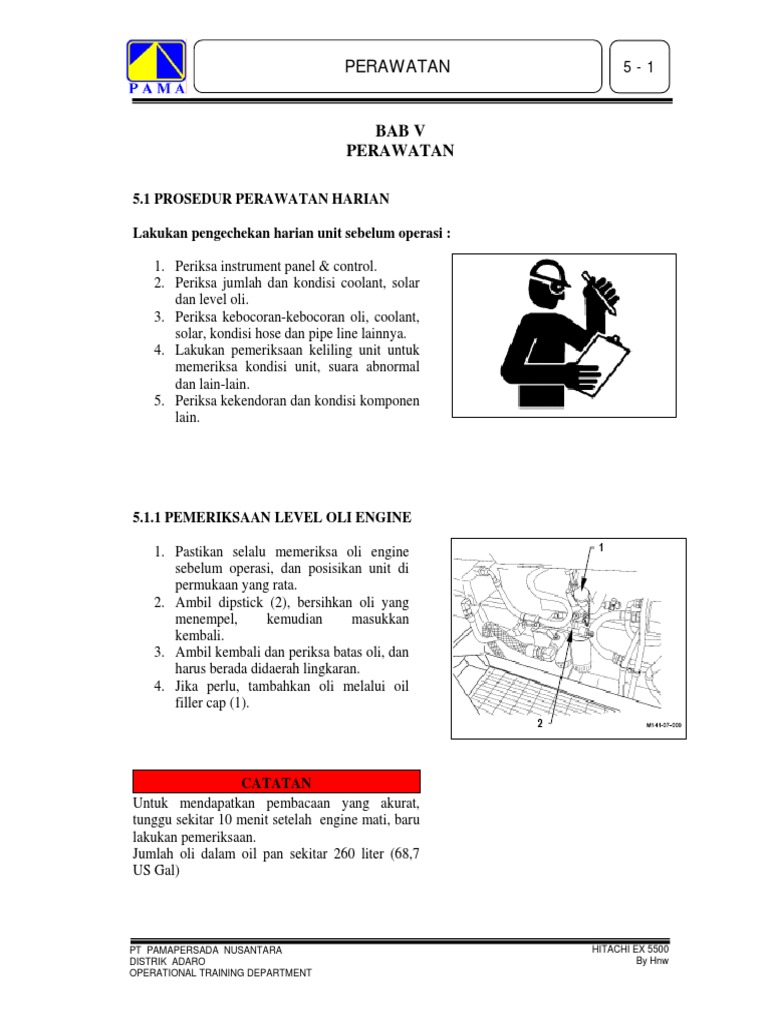 PAMA

PERAWATAN

5 - 1

BAB V
PERAWATAN

5.1 PROSEDUR PERAWATAN HARIAN

Lakukan pengechekan harian unit sebelum operasi :

1. Periksa instrument panel & control.
2. Periksa jumlah dan kondisi coolant, solar dan level oli.
3. Periksa kebocoran-kebocoran oli, coolant, solar, kondisi hose dan pipe line lainnya.
4. Lakukan pemeriksaan keliling unit untuk memeriksa kondisi unit, suara abnormal dan lain-lain.
5. Periksa kekendoran dan kondisi komponen lain.

5.1.1 PEMERIKSAAN LEVEL OLI ENGINE

1. Pastikan selalu memeriksa oli engine sebelum operasi, dan posisikan unit di permukaan yang rata.
2. Ambil dipstick (2), bersihkan oli yang menempel, kemudian masukkan kembali.
3. Ambil kembali dan periksa batas oli, dan harus berada didaerah lingkaran.
4. Jika perlu, tambahkan oli melalui oil filler cap (1).

1

2

M141-07-009

CATATAN

Untuk mendapatkan pembacaan yang akurat, tunggu sekitar 10 menit setelah engine mati, baru lakukan pemeriksaan.
Jumlah oli dalam oil pan sekitar 260 liter (68,7 US Gal)

PT PAMAPERSADA NUSANTARA
DISTRIK ADARO
OPERATIONAL TRAINING DEPARTMENT

HITACHI EX 5500
By Hnw