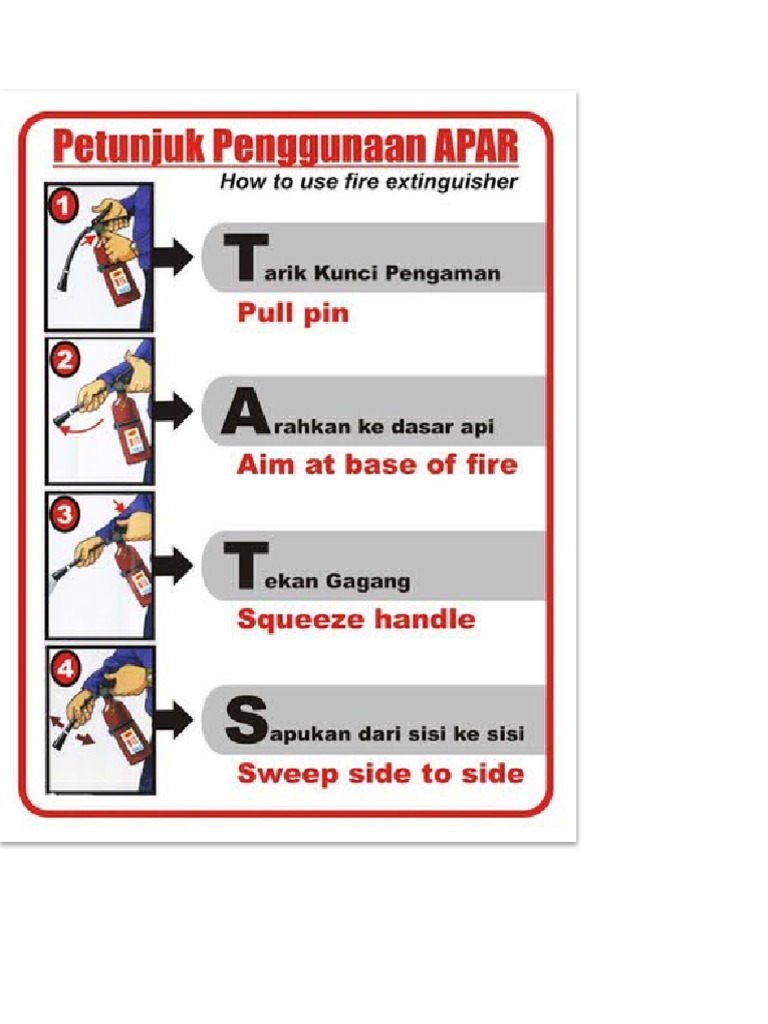 Petunjuk Penggunaan APAR

How to use fire extinguisher

1

Tarik Kunci Pengaman

Pull pin

2

Arahkan ke dasar api

Aim at base of fire

3

Tekan Gagang

Squeeze handle

4

Sapukan dari sisi ke sisi

Sweep side to side