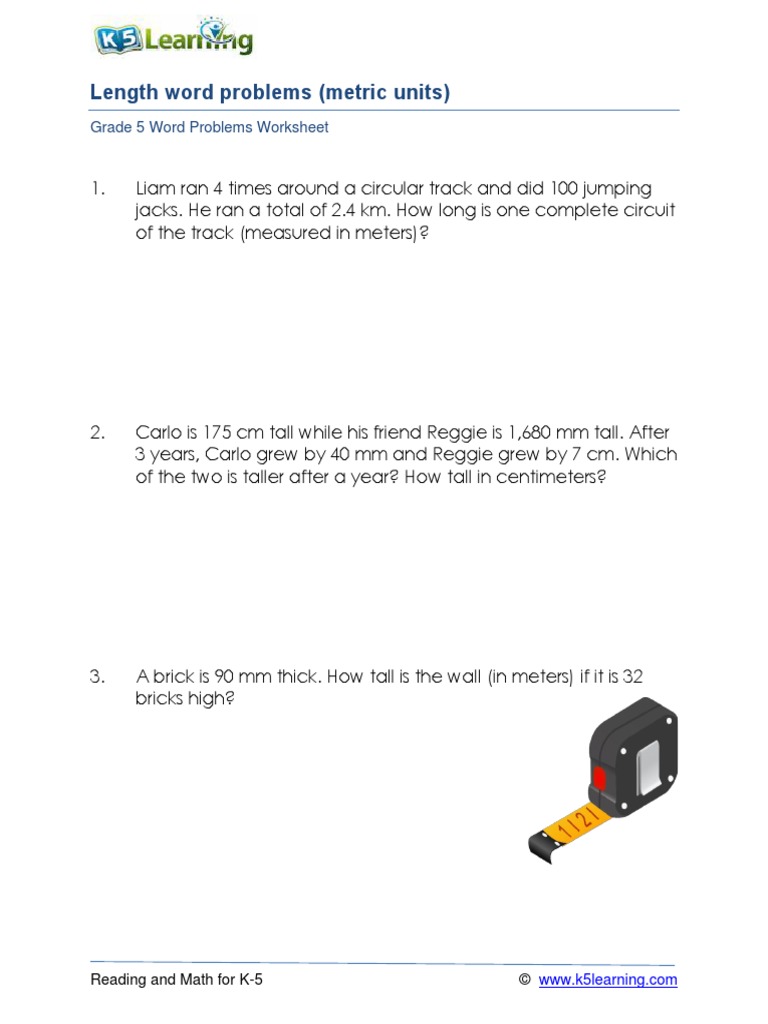 K5 Learning

Length word problems (metric units)

Grade 5 Word Problems Worksheet

1. Liam ran 4 times around a circular track and did 100 jumping jacks. He ran a total of 2.4 km. How long is one complete circuit of the track (measured in meters)?

2. Carlo is 175 cm tall while his friend Reggie is 1,680 mm tall. After 3 years, Carlo grew by 40 mm and Reggie grew by 7 cm. Which of the two is taller after a year? How tall in centimeters?

3. A brick is 90 mm thick. How tall is the wall (in meters) if it is 32 bricks high?

1 2

Reading and Math for K-5 © www.k5learning.com