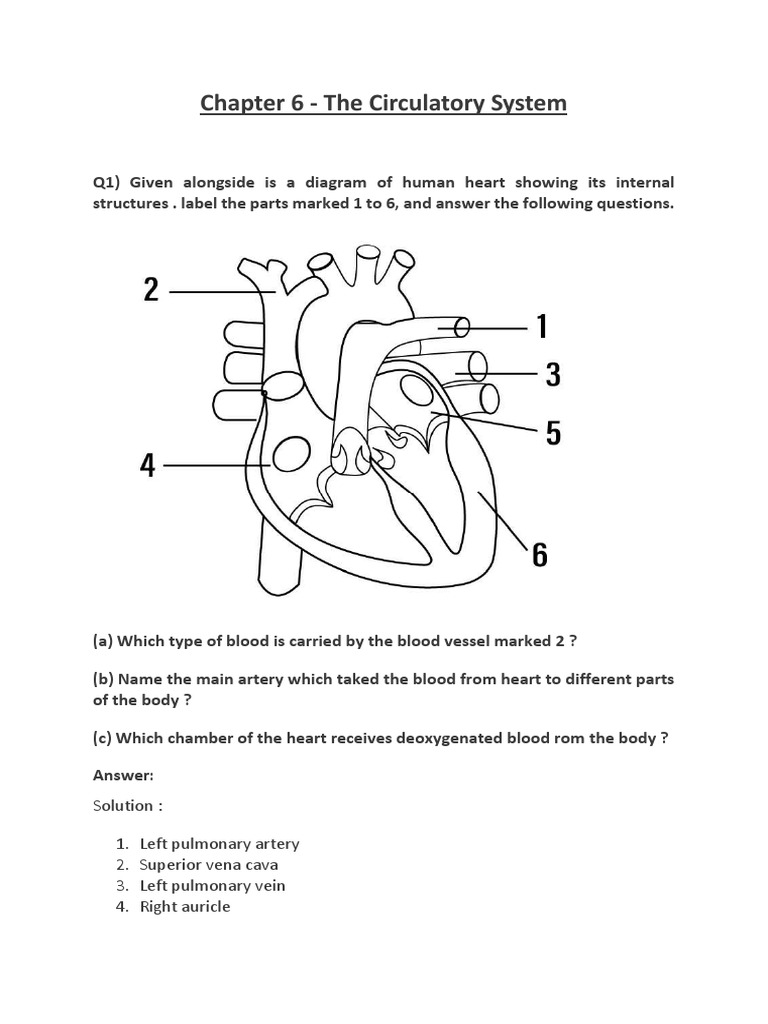 Chapter 6 - The Circulatory System

Q1) Given alongside is a diagram of human heart showing its internal structures . label the parts marked 1 to 6, and answer the following questions.

2

1

3

5

4

6

(a) Which type of blood is carried by the blood vessel marked 2 ?

(b) Name the main artery which taked the blood from heart to different parts of the body ?

(c) Which chamber of the heart receives deoxygenated blood rom the body ?

Answer:

Solution :

1. Left pulmonary artery
2. Superior vena cava
3. Left pulmonary vein
4. Right auricle