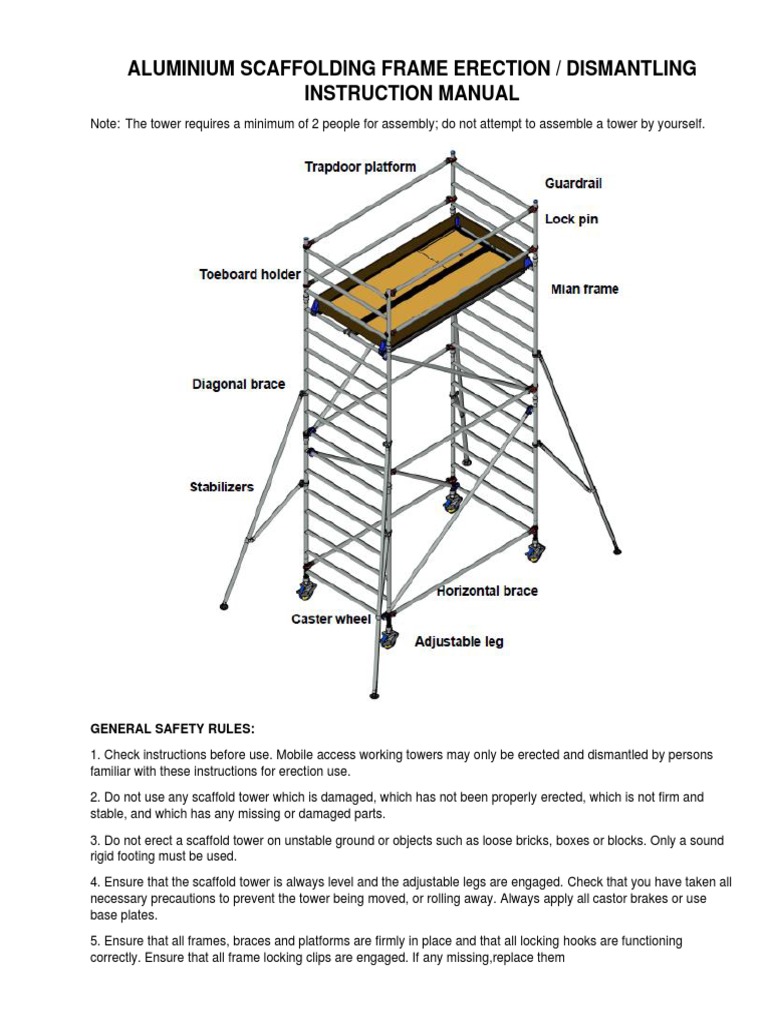 ALUMINIUM SCAFFOLDING FRAME ERECTION / DISMANTLING INSTRUCTION MANUAL

Note: The tower requires a minimum of 2 people for assembly; do not attempt to assemble a tower by yourself.

Trapdoor platform
Guardrail
Lock pin
Toeboard holder
Mian frame
Diagonal brace
Stabilizers
Horizontal brace
Caster wheel
Adjustable leg

GENERAL SAFETY RULES:

1. Check instructions before use. Mobile access working towers may only be erected and dismantled by persons familiar with these instructions for erection use.

2. Do not use any scaffold tower which is damaged, which has not been properly erected, which is not firm and stable, and which has any missing or damaged parts.

3. Do not erect a scaffold tower on unstable ground or objects such as loose bricks, boxes or blocks. Only a sound rigid footing must be used.

4. Ensure that the scaffold tower is always level and the adjustable legs are engaged. Check that you have taken all necessary precautions to prevent the tower being moved, or rolling away. Always apply all castor brakes or use base plates.

5. Ensure that all frames, braces and platforms are firmly in place and that all locking hooks are functioning correctly. Ensure that all frame locking clips are engaged. If any missing,replace them