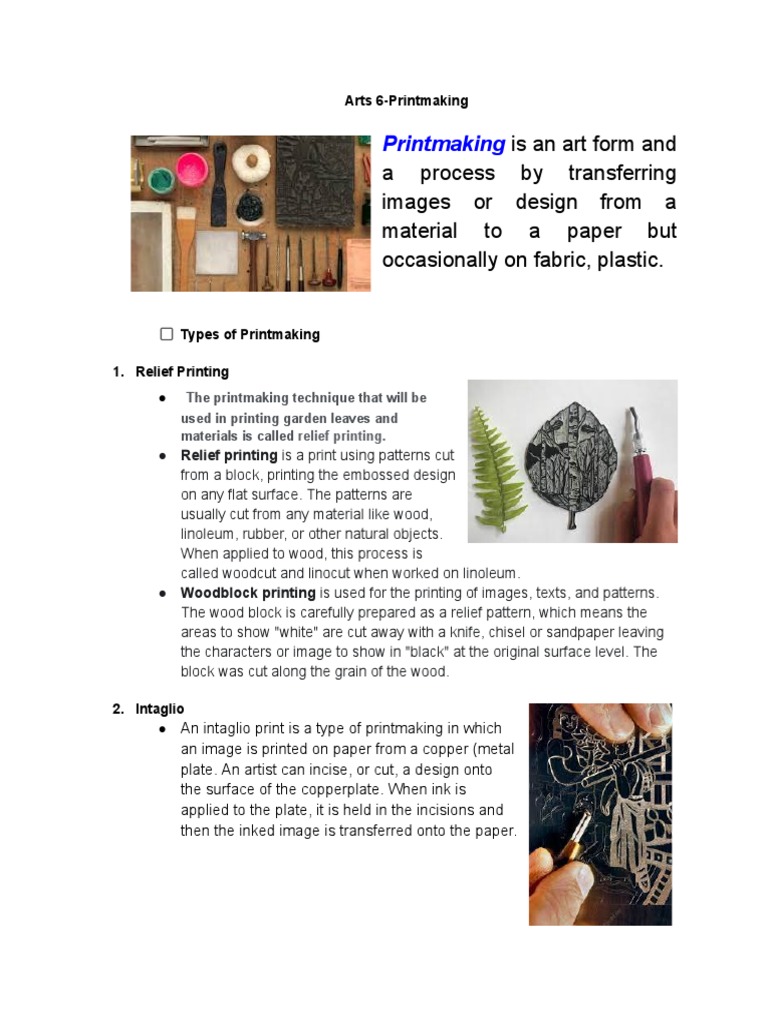 Arts 6-Printmaking

Printmaking is an art form and a process by transferring images or design from a material to a paper but occasionally on fabric, plastic.

☐ Types of Printmaking

1. Relief Printing
● The printmaking technique that will be used in printing garden leaves and materials is called relief printing.
● Relief printing is a print using patterns cut from a block, printing the embossed design on any flat surface. The patterns are usually cut from any material like wood, linoleum, rubber, or other natural objects. When applied to wood, this process is called woodcut and linocut when worked on linoleum.
● Woodblock printing is used for the printing of images, texts, and patterns. The wood block is carefully prepared as a relief pattern, which means the areas to show "white" are cut away with a knife, chisel or sandpaper leaving the characters or image to show in "black" at the original surface level. The block was cut along the grain of the wood.

2. Intaglio
● An intaglio print is a type of printmaking in which an image is printed on paper from a copper (metal plate. An artist can incise, or cut, a design onto the surface of the copperplate. When ink is applied to the plate, it is held in the incisions and then the inked image is transferred onto the paper.