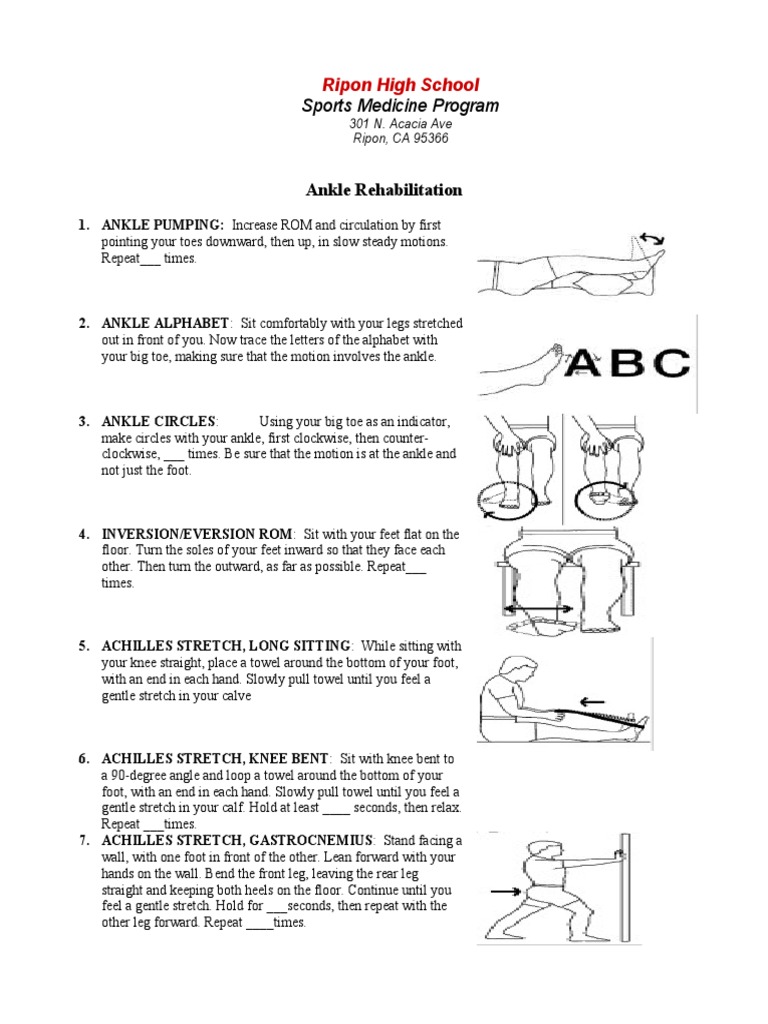 Ripon High School
Sports Medicine Program
301 N. Acacia Ave
Ripon, CA 95366

Ankle Rehabilitation

1. ANKLE PUMPING: Increase ROM and circulation by first pointing your toes downward, then up, in slow steady motions. Repeat___ times.

2. ANKLE ALPHABET: Sit comfortably with your legs stretched out in front of you. Now trace the letters of the alphabet with your big toe, making sure that the motion involves the ankle.

ABC

3. ANKLE CIRCLES: Using your big toe as an indicator, make circles with your ankle, first clockwise, then counter-clockwise, ___ times. Be sure that the motion is at the ankle and not just the foot.

4. INVERSION/EVERSION ROM: Sit with your feet flat on the floor. Turn the soles of your feet inward so that they face each other. Then turn the outward, as far as possible. Repeat___ times.

5. ACHILLES STRETCH, LONG SITTING: While sitting with your knee straight, place a towel around the bottom of your foot, with an end in each hand. Slowly pull towel until you feel a gentle stretch in your calve

6. ACHILLES STRETCH, KNEE BENT: Sit with knee bent to a 90-degree angle and loop a towel around the bottom of your foot, with an end in each hand. Slowly pull towel until you feel a gentle stretch in your calf. Hold at least ____ seconds, then relax. Repeat ___times.

7. ACHILLES STRETCH, GASTROCNEMIUS: Stand facing a wall, with one foot in front of the other. Lean forward with your hands on the wall. Bend the front leg, leaving the rear leg straight and keeping both heels on the floor. Continue until you feel a gentle stretch. Hold for ___seconds, then repeat with the other leg forward. Repeat ____times.