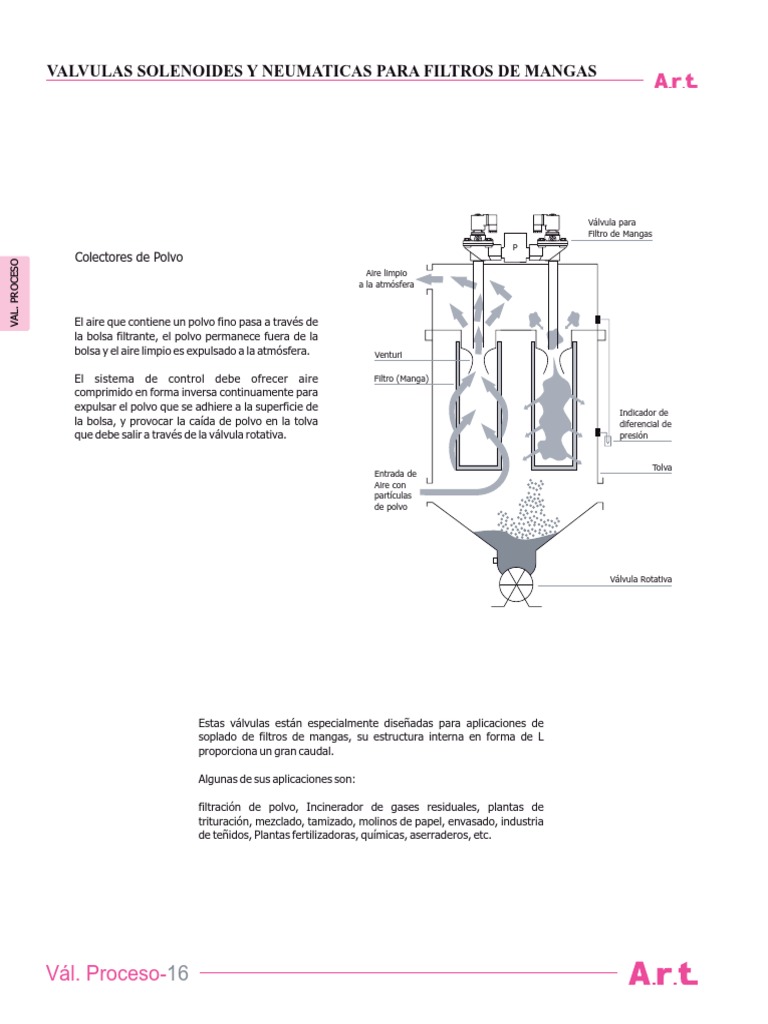 VALVULAS SOLENOIDES Y NEUMATICAS PARA FILTROS DE MANGAS

A.r.t.

VÁL. PROCESO

Colectores de Polvo

El aire que contiene un polvo fino pasa a través de la bolsa filtrante, el polvo permanece fuera de la bolsa y el aire limpio es expulsado a la atmósfera.

El sistema de control debe ofrecer aire comprimido en forma inversa continuamente para expulsar el polvo que se adhiere a la superficie de la bolsa, y provocar la caída de polvo en la tolva que debe salir a través de la válvula rotativa.

Válvula para Filtro de Mangas

P

Aire limpio a la atmósfera

Venturi

Filtro (Manga)

Indicador de diferencial de presión

Tolva

Entrada de Aire con partículas de polvo

Válvula Rotativa

Estas válvulas están especialmente diseñadas para aplicaciones de soplado de filtros de mangas, su estructura interna en forma de L proporciona un gran caudal.

Algunas de sus aplicaciones son:

filtración de polvo, Incinerador de gases residuales, plantas de trituración, mezclado, tamizado, molinos de papel, envasado, industria de teñidos, Plantas fertilizadoras, químicas, aserraderos, etc.

Vál. Proceso-16

A.r.t.