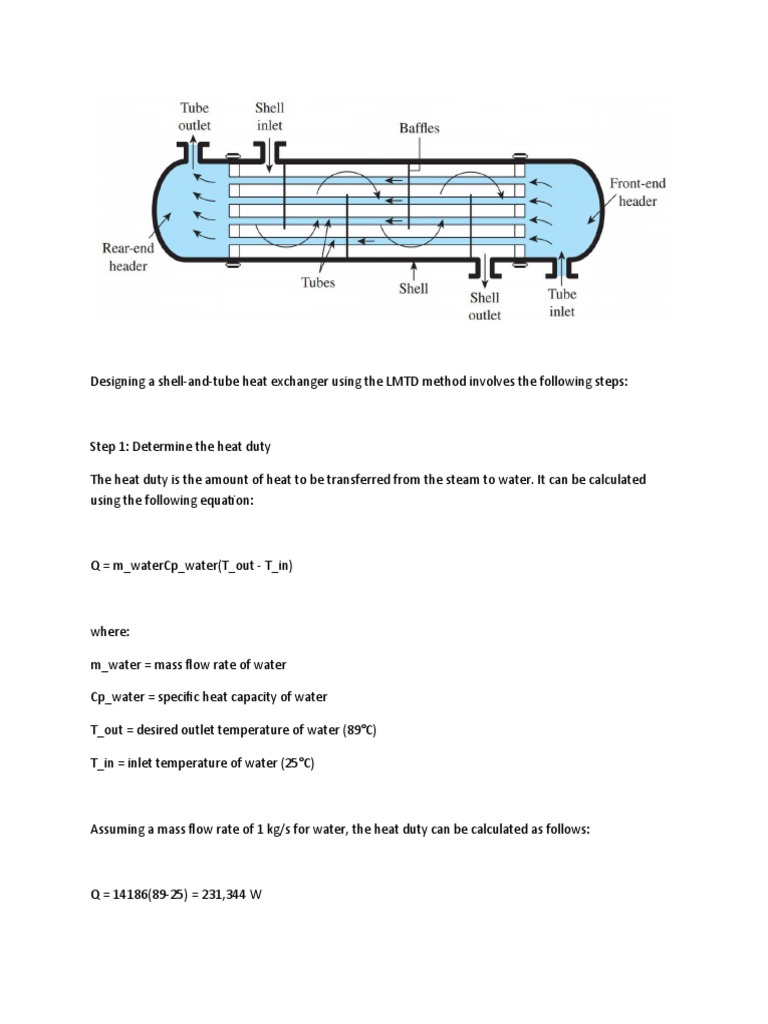 Tube outlet
Shell inlet
Baffles
Front-end header
Rear-end header
Tubes
Shell
Shell outlet
Tube inlet

Designing a shell-and-tube heat exchanger using the LMTD method involves the following steps:

Step 1: Determine the heat duty

The heat duty is the amount of heat to be transferred from the steam to water. It can be calculated using the following equation:

Q = m_waterCp_water(T_out - T_in)

where:

m_water = mass flow rate of water

Cp_water = specific heat capacity of water

T_out = desired outlet temperature of water (89°C)

T_in = inlet temperature of water (25°C)

Assuming a mass flow rate of 1 kg/s for water, the heat duty can be calculated as follows:

Q = 14186(89-25) = 231,344 W