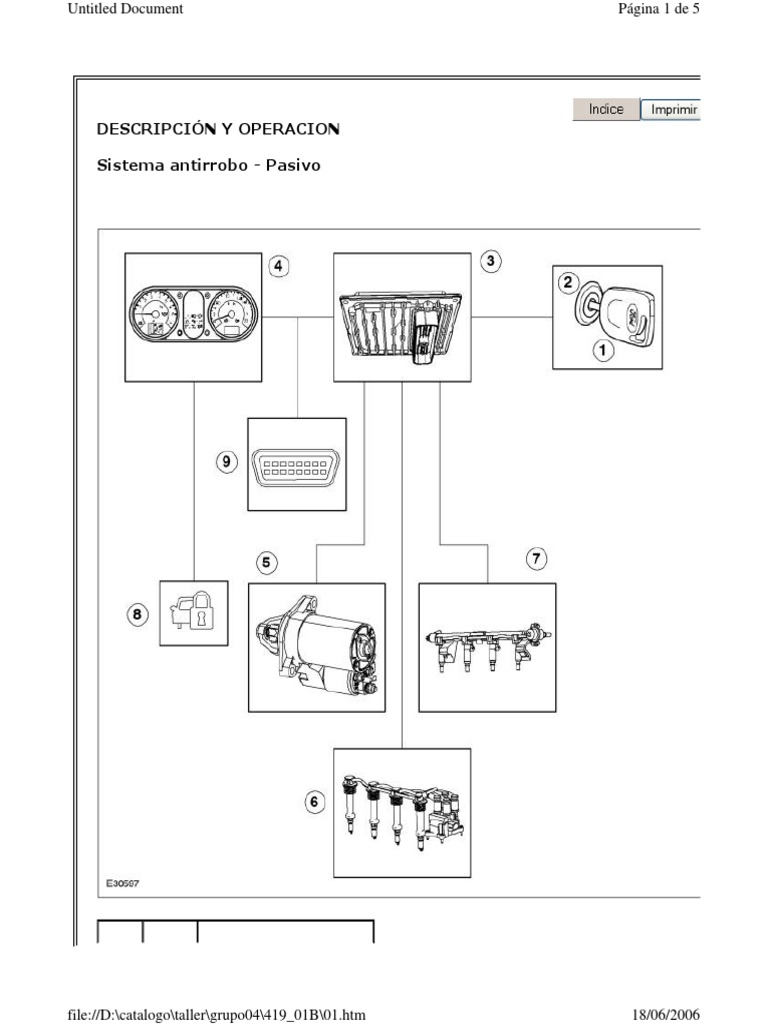 Untitled Document

Página 1 de 5

Indice

Imprimir

DESCRIPCIÓN Y OPERACION

Sistema antirrobo - Pasivo

4

3

2

1

9

5

7

8

6

E30567

file://D:\catalogo\taller\grupo04\419_01B\01.htm

18/06/2006