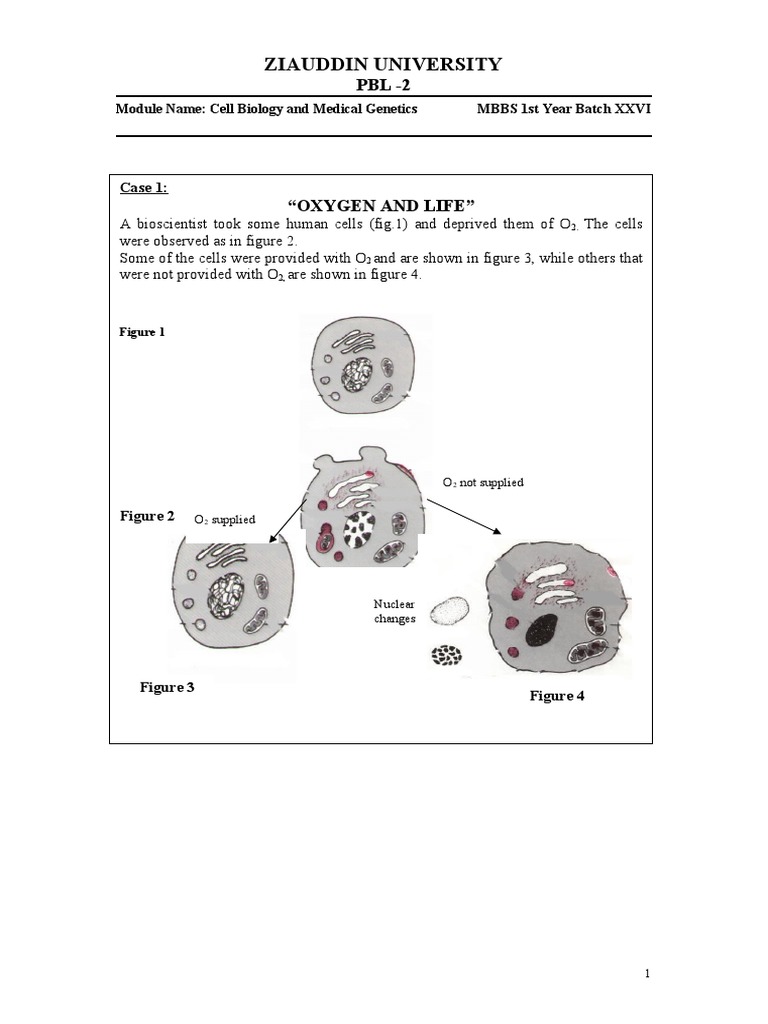 ZIAUDDIN UNIVERSITY
PBL -2

Module Name: Cell Biology and Medical Genetics MBBS 1st Year Batch XXVI

Case 1:

“OXYGEN AND LIFE”

A bioscientist took some human cells (fig.1) and deprived them of $O_2$. The cells were observed as in figure 2.
Some of the cells were provided with $O_2$ and are shown in figure 3, while others that were not provided with $O_2$ are shown in figure 4.

Figure 1

$O_2$ not supplied

Figure 2 $O_2$ supplied

Nuclear changes

Figure 3

Figure 4

1