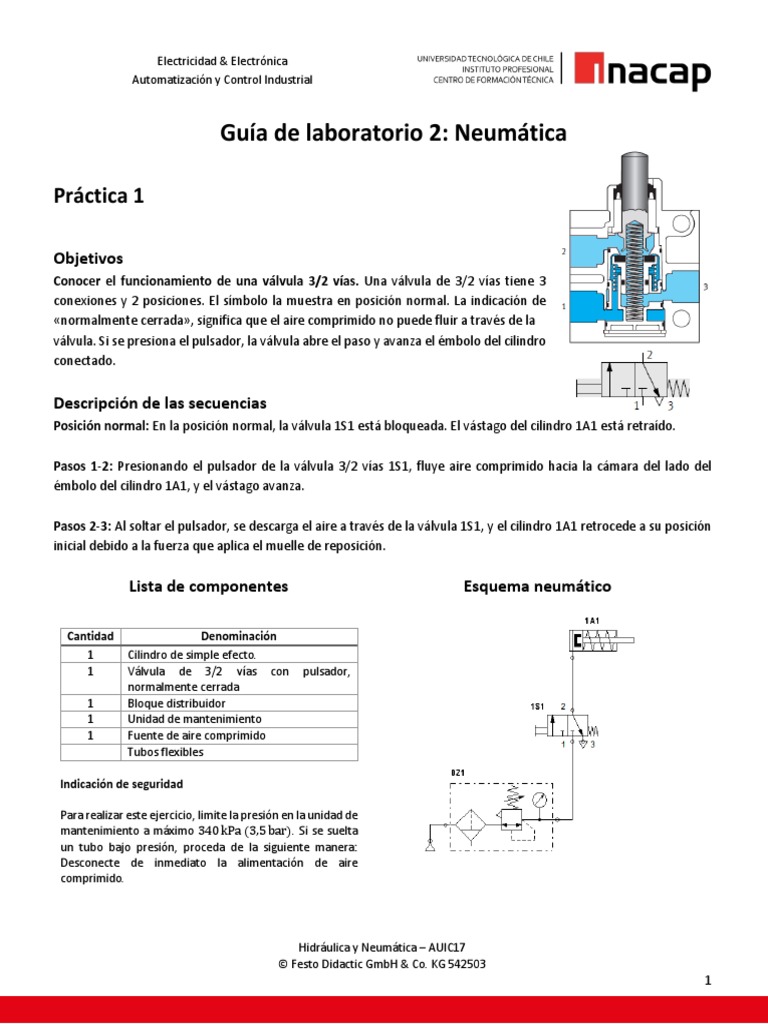 Electricidad & Electrónica
Automatización y Control Industrial

UNIVERSIDAD TECNOLÓGICA DE CHILE
INSTITUTO PROFESIONAL
CENTRO DE FORMACIÓN TÉCNICA

inacap

Guía de laboratorio 2: Neumática

Práctica 1

Objetivos
Conocer el funcionamiento de una válvula 3/2 vías. Una válvula de 3/2 vías tiene 3 conexiones y 2 posiciones. El símbolo la muestra en posición normal. La indicación de «normalmente cerrada», significa que el aire comprimido no puede fluir a través de la válvula. Si se presiona el pulsador, la válvula abre el paso y avanza el émbolo del cilindro conectado.

2
3
1

2
1 3

Descripción de las secuencias
Posición normal: En la posición normal, la válvula 1S1 está bloqueada. El vástago del cilindro 1A1 está retraído.

Pasos 1-2: Presionando el pulsador de la válvula 3/2 vías 1S1, fluye aire comprimido hacia la cámara del lado del émbolo del cilindro 1A1, y el vástago avanza.

Pasos 2-3: Al soltar el pulsador, se descarga el aire a través de la válvula 1S1, y el cilindro 1A1 retrocede a su posición inicial debido a la fuerza que aplica el muelle de reposición.

Lista de componentes

| Cantidad | Denominación |
|---|---|
| 1 | Cilindro de simple efecto. |
| 1 | Válvula de 3/2 vías con pulsador, normalmente cerrada |
| 1 | Bloque distribuidor |
| 1 | Unidad de mantenimiento |
| 1 | Fuente de aire comprimido |
|  | Tubos flexibles |

Indicación de seguridad

Para realizar este ejercicio, limite la presión en la unidad de mantenimiento a máximo 340 kPa (3,5 bar). Si se suelta un tubo bajo presión, proceda de la siguiente manera: Desconecte de inmediato la alimentación de aire comprimido.

Esquema neumático

1A1
1S1
2
1 3
0Z1

Hidráulica y Neumática – AUIC17
© Festo Didactic GmbH & Co. KG 542503

1