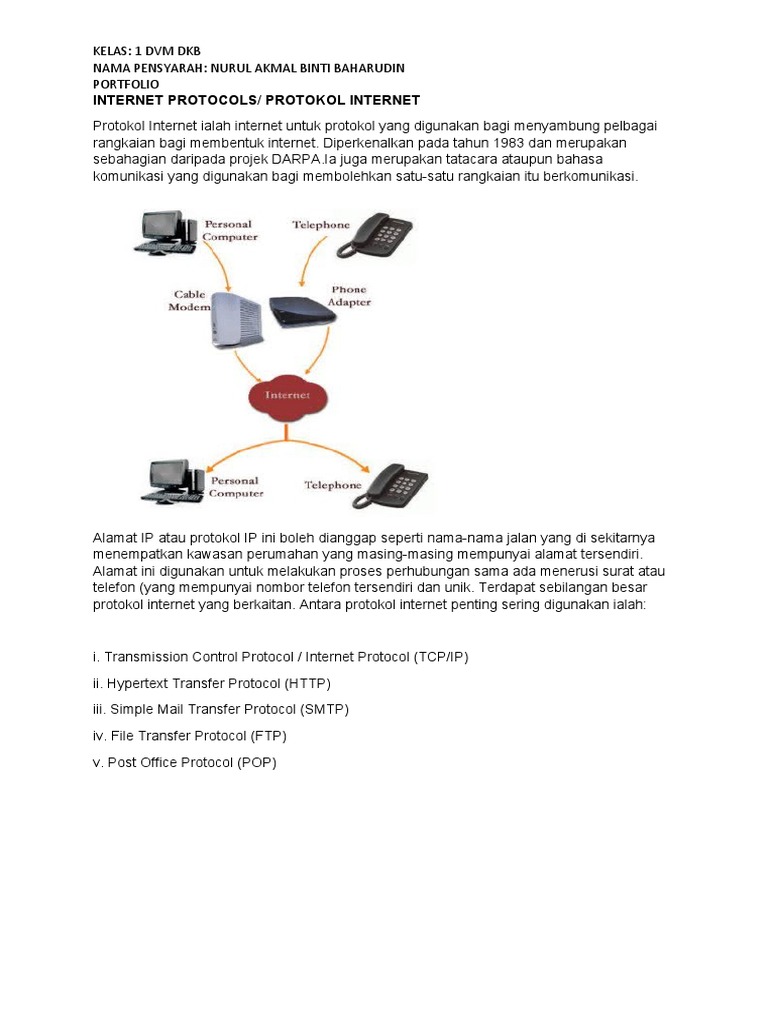 KELAS: 1 DVM DKB
NAMA PENSYARAH: NURUL AKMAL BINTI BAHARUDIN
PORTFOLIO
INTERNET PROTOCOLS/ PROTOKOL INTERNET

Protokol Internet ialah internet untuk protokol yang digunakan bagi menyambung pelbagai rangkaian bagi membentuk internet. Diperkenalkan pada tahun 1983 dan merupakan sebahagian daripada projek DARPA.Ia juga merupakan tatacara ataupun bahasa komunikasi yang digunakan bagi membolehkan satu-satu rangkaian itu berkomunikasi.

Personal Computer
Telephone
Cable Modem
Phone Adapter
Internet
Personal Computer
Telephone

Alamat IP atau protokol IP ini boleh dianggap seperti nama-nama jalan yang di sekitarnya menempatkan kawasan perumahan yang masing-masing mempunyai alamat tersendiri. Alamat ini digunakan untuk melakukan proses perhubungan sama ada menerusi surat atau telefon (yang mempunyai nombor telefon tersendiri dan unik. Terdapat sebilangan besar protokol internet yang berkaitan. Antara protokol internet penting sering digunakan ialah:

i. Transmission Control Protocol / Internet Protocol (TCP/IP)

ii. Hypertext Transfer Protocol (HTTP)

iii. Simple Mail Transfer Protocol (SMTP)

iv. File Transfer Protocol (FTP)

v. Post Office Protocol (POP)