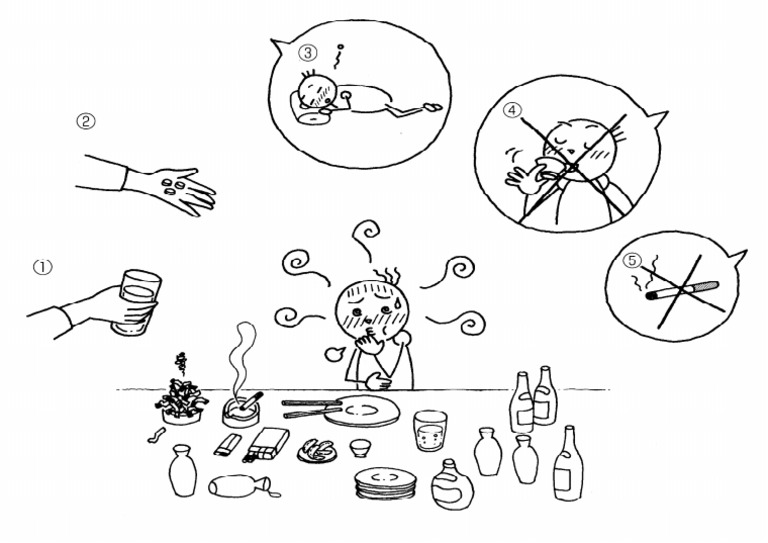 ③

②

④

①

⑤