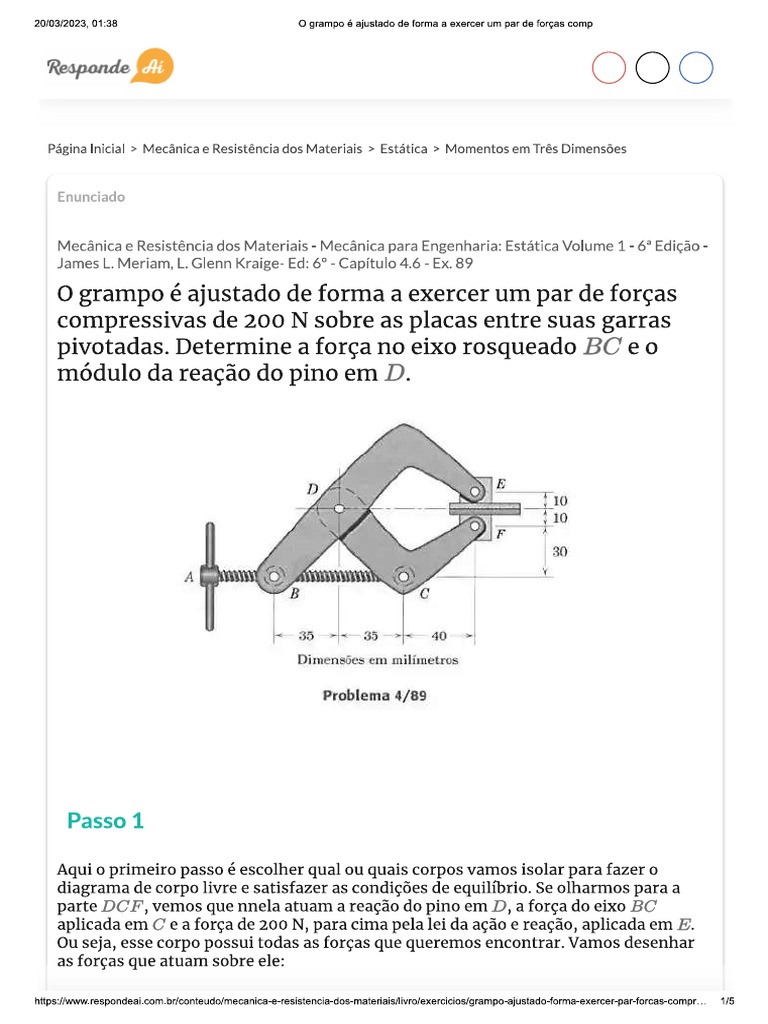 20/03/2023, 01:38 O grampo é ajustado de forma a exercer um par de forças comp

Responde Aí

Página Inicial > Mecânica e Resistência dos Materiais > Estática > Momentos em Três Dimensões

Enunciado

Mecânica e Resistência dos Materiais - Mecânica para Engenharia: Estática Volume 1 - 6ª Edição - James L. Meriam, L. Glenn Kraige- Ed: 6º - Capítulo 4.6 - Ex. 89

O grampo é ajustado de forma a exercer um par de forças compressivas de 200 N sobre as placas entre suas garras pivotadas. Determine a força no eixo rosqueado $BC$ e o módulo da reação do pino em $D$.

D
E
10
10
F
30
A
B
C
35
35
40
Dimensões em milímetros

Problema 4/89

Passo 1

Aqui o primeiro passo é escolher qual ou quais corpos vamos isolar para fazer o diagrama de corpo livre e satisfazer as condições de equilíbrio. Se olharmos para a parte $DCF$, vemos que nnela atuam a reação do pino em $D$, a força do eixo $BC$ aplicada em $C$ e a força de 200 N, para cima pela lei da ação e reação, aplicada em $E$. Ou seja, esse corpo possui todas as forças que queremos encontrar. Vamos desenhar as forças que atuam sobre ele:

https://www.respondeai.com.br/conteudo/mecanica-e-resistencia-dos-materiais/livro/exercicios/grampo-ajustado-forma-exercer-par-forcas-compr... 1/5