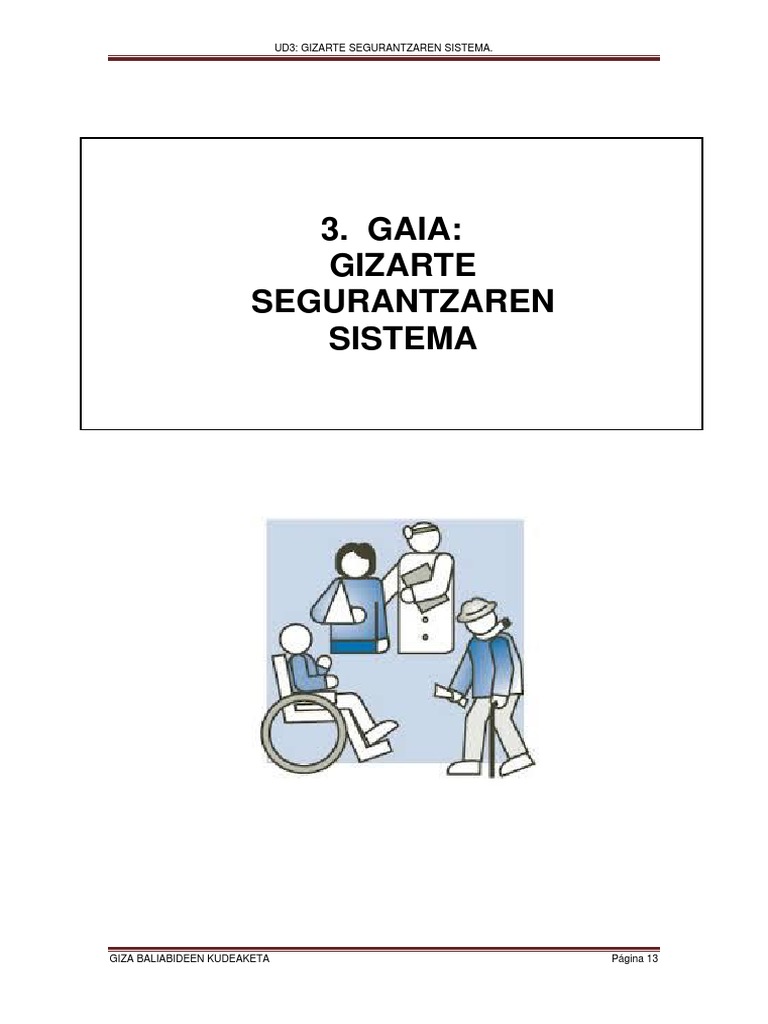 UD3: GIZARTE SEGURANTZAREN SISTEMA.

3. GAIA:
GIZARTE SEGURANTZAREN SISTEMA

GIZA BALIABIDEEN KUDEAKETA

Página 13