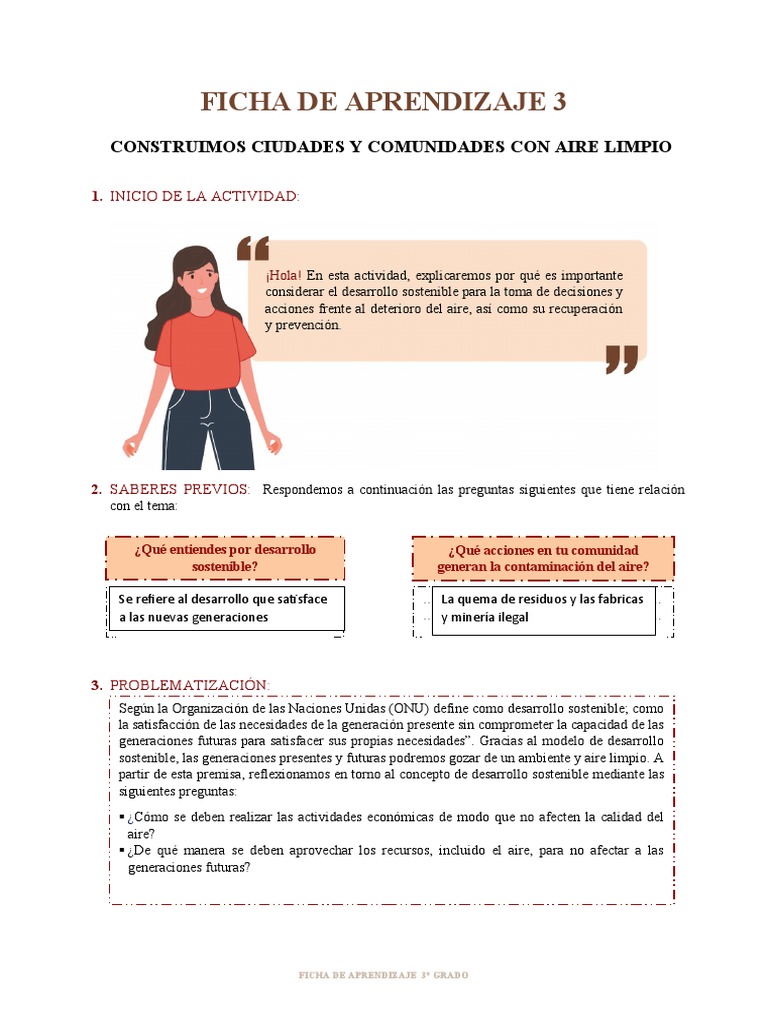 FICHA DE APRENDIZAJE 3

CONSTRUIMOS CIUDADES Y COMUNIDADES CON AIRE LIMPIO

1. INICIO DE LA ACTIVIDAD:

¡Hola! En esta actividad, explicaremos por qué es importante considerar el desarrollo sostenible para la toma de decisiones y acciones frente al deterioro del aire, así como su recuperación y prevención.

2. SABERES PREVIOS: Respondemos a continuación las preguntas siguientes que tiene relación con el tema:

¿Qué entiendes por desarrollo sostenible?

Se refiere al desarrollo que satisface a las nuevas generaciones

¿Qué acciones en tu comunidad generan la contaminación del aire?

La quema de residuos y las fabricas y minería ilegal

3. PROBLEMATIZACIÓN:

Según la Organización de las Naciones Unidas (ONU) define como desarrollo sostenible; como la satisfacción de las necesidades de la generación presente sin comprometer la capacidad de las generaciones futuras para satisfacer sus propias necesidades". Gracias al modelo de desarrollo sostenible, las generaciones presentes y futuras podremos gozar de un ambiente y aire limpio. A partir de esta premisa, reflexionamos en torno al concepto de desarrollo sostenible mediante las siguientes preguntas:

▪ ¿Cómo se deben realizar las actividades económicas de modo que no afecten la calidad del aire?
▪ ¿De qué manera se deben aprovechar los recursos, incluido el aire, para no afectar a las generaciones futuras?

FICHA DE APRENDIZAJE 3° GRADO