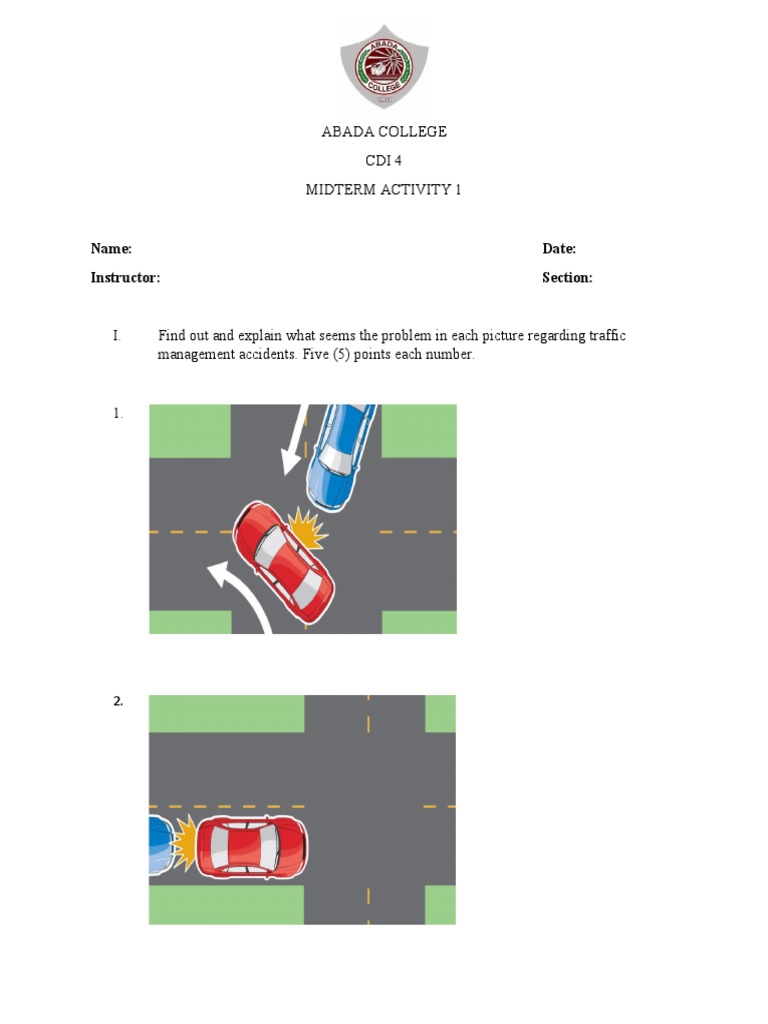 ABADA
COLLEGE

ABADA COLLEGE

CDI 4

MIDTERM ACTIVITY 1

Name:

Date:

Instructor:

Section:

I. Find out and explain what seems the problem in each picture regarding traffic management accidents. Five (5) points each number.

1.

2.