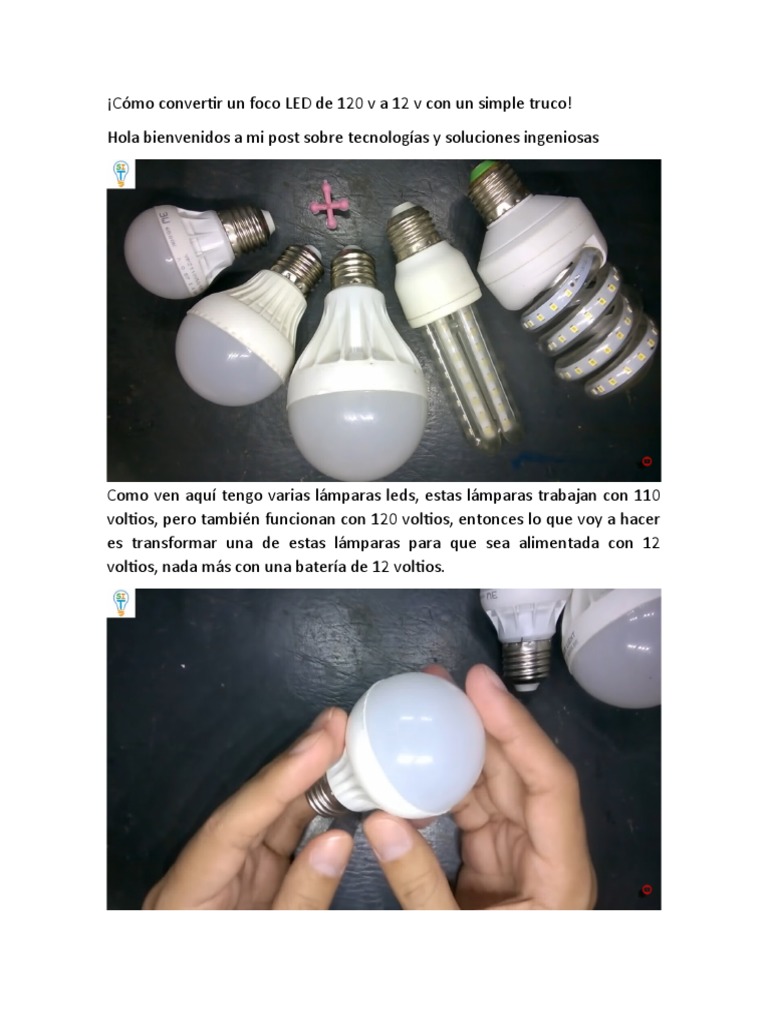 ¡Cómo convertir un foco LED de 120 v a 12 v con un simple truco!

Hola bienvenidos a mi post sobre tecnologías y soluciones ingeniosas

Como ven aquí tengo varias lámparas leds, estas lámparas trabajan con 110 voltios, pero también funcionan con 120 voltios, entonces lo que voy a hacer es transformar una de estas lámparas para que sea alimentada con 12 voltios, nada más con una batería de 12 voltios.