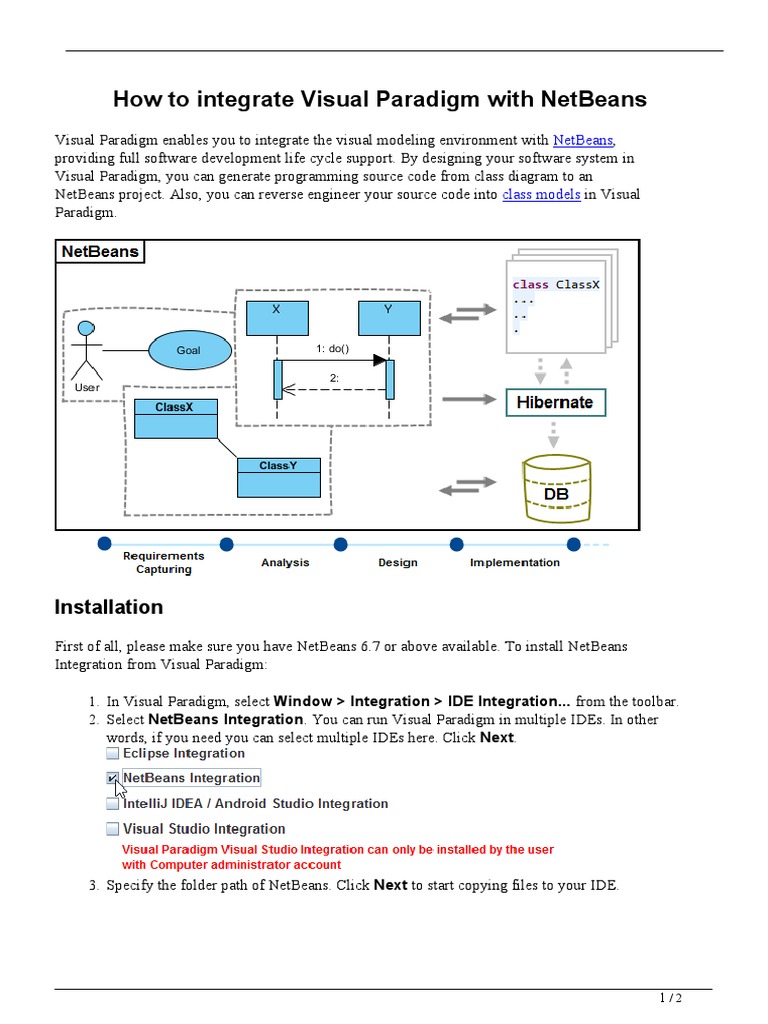 How to integrate Visual Paradigm with NetBeans

Visual Paradigm enables you to integrate the visual modeling environment with NetBeans, providing full software development life cycle support. By designing your software system in Visual Paradigm, you can generate programming source code from class diagram to an NetBeans project. Also, you can reverse engineer your source code into class models in Visual Paradigm.

NetBeans

User

Goal

X

Y

1: do()

2:

ClassX

ClassY

class ClassX
...
..
.

Hibernate

DB

Requirements Capturing

Analysis

Design

Implementation

Installation

First of all, please make sure you have NetBeans 6.7 or above available. To install NetBeans Integration from Visual Paradigm:

1. In Visual Paradigm, select Window > Integration > IDE Integration... from the toolbar.
2. Select NetBeans Integration. You can run Visual Paradigm in multiple IDEs. In other words, if you need you can select multiple IDEs here. Click Next.

Eclipse Integration

NetBeans Integration

IntelliJ IDEA / Android Studio Integration

Visual Studio Integration

Visual Paradigm Visual Studio Integration can only be installed by the user with Computer administrator account

3. Specify the folder path of NetBeans. Click Next to start copying files to your IDE.

1 / 2