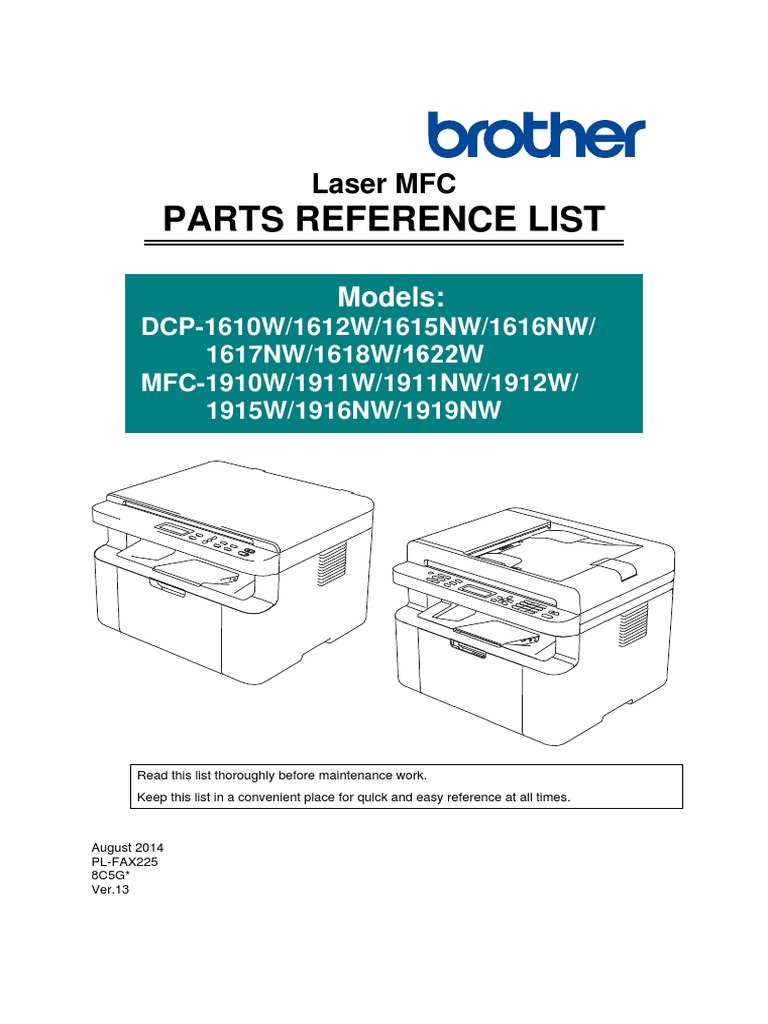 brother

Laser MFC

PARTS REFERENCE LIST

Models:
DCP-1610W/1612W/1615NW/1616NW/
1617NW/1618W/1622W
MFC-1910W/1911W/1911NW/1912W/
1915W/1916NW/1919NW

Read this list thoroughly before maintenance work.
Keep this list in a convenient place for quick and easy reference at all times.

August 2014
PL-FAX225
8C5G*
Ver.13