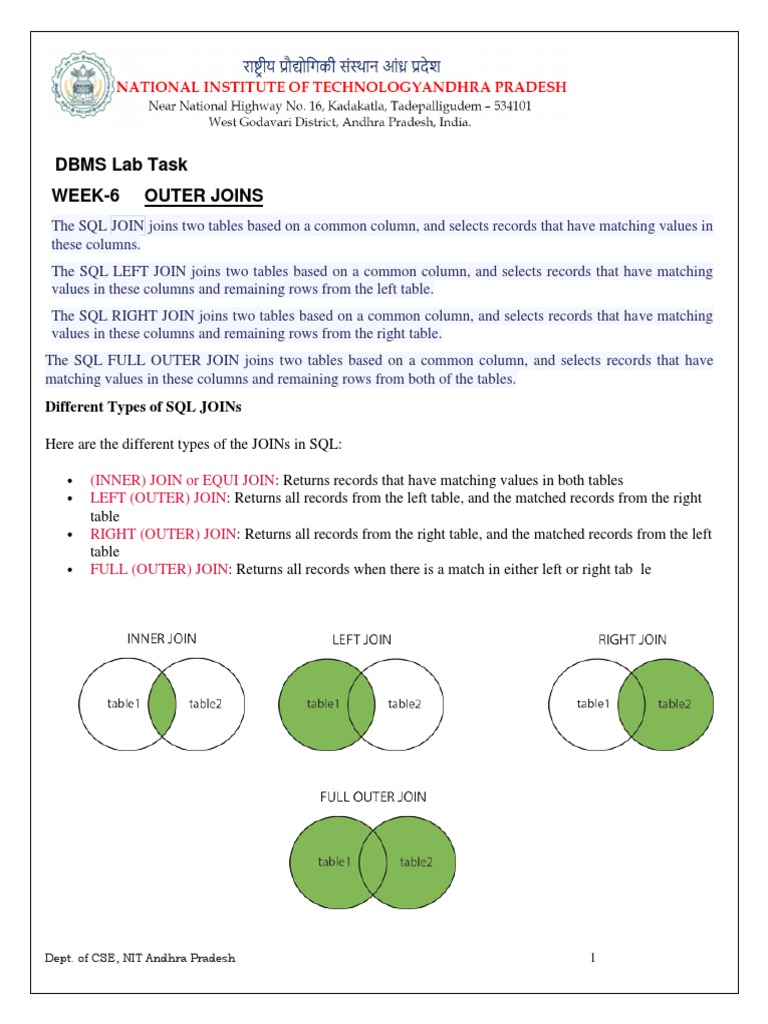 राष्ट्रीय प्रौद्योगिकी संस्थान आंध्र प्रदेश
NATIONAL INSTITUTE OF TECHNOLOGYANDHRA PRADESH
Near National Highway No. 16, Kadakatla, Tadepalligudem – 534101
West Godavari District, Andhra Pradesh, India.

DBMS Lab Task

WEEK-6 OUTER JOINS

The SQL JOIN joins two tables based on a common column, and selects records that have matching values in these columns.

The SQL LEFT JOIN joins two tables based on a common column, and selects records that have matching values in these columns and remaining rows from the left table.

The SQL RIGHT JOIN joins two tables based on a common column, and selects records that have matching values in these columns and remaining rows from the right table.

The SQL FULL OUTER JOIN joins two tables based on a common column, and selects records that have matching values in these columns and remaining rows from both of the tables.

Different Types of SQL JOINs

Here are the different types of the JOINs in SQL:

• (INNER) JOIN or EQUI JOIN: Returns records that have matching values in both tables
• LEFT (OUTER) JOIN: Returns all records from the left table, and the matched records from the right table
• RIGHT (OUTER) JOIN: Returns all records from the right table, and the matched records from the left table
• FULL (OUTER) JOIN: Returns all records when there is a match in either left or right tab le

INNER JOIN
table1 table2

LEFT JOIN
table1 table2

RIGHT JOIN
table1 table2

FULL OUTER JOIN
table1 table2

Dept. of CSE, NIT Andhra Pradesh

1