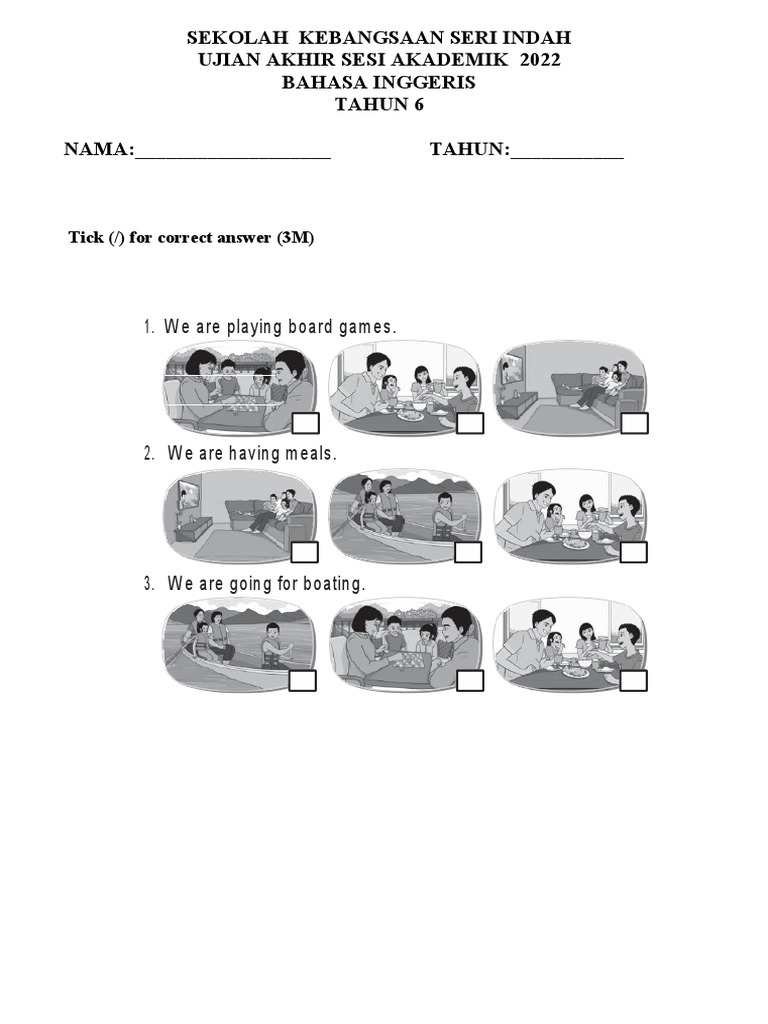 SEKOLAH KEBANGSAAN SERI INDAH
UJIAN AKHIR SESI AKADEMIK 2022
BAHASA INGGERIS
TAHUN 6

NAMA:_____________________ TAHUN:____________

Tick (/) for correct answer (3M)

1. We are playing board games.

2. We are having meals.

3. We are going for boating.