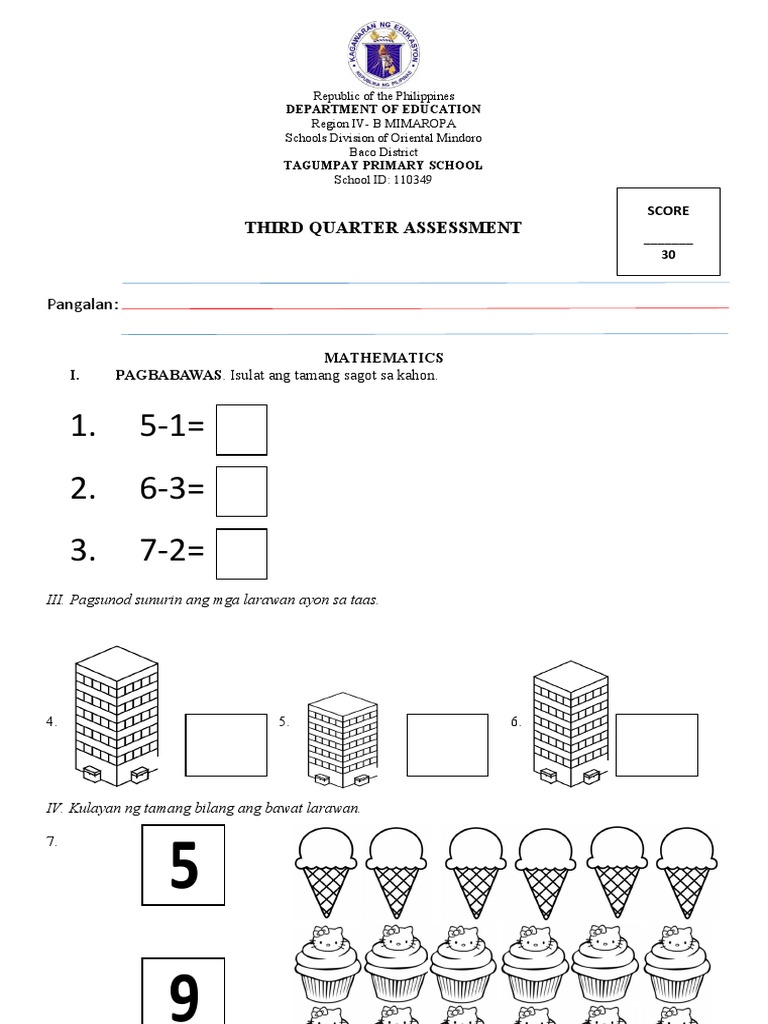 KAGAWARAN NG EDUKASYON
REPUBLIKA NG PILIPINAS

Republic of the Philippines
DEPARTMENT OF EDUCATION
Region IV- B MIMAROPA
Schools Division of Oriental Mindoro
Baco District
TAGUMPAY PRIMARY SCHOOL
School ID: 110349

THIRD QUARTER ASSESSMENT

SCORE
______
30

Pangalan:

MATHEMATICS
I. PAGBABAWAS. Isulat ang tamang sagot sa kahon.

1. 5-1=
2. 6-3=
3. 7-2=

III. Pagsunod sunurin ang mga larawan ayon sa taas.

4.
5.
6.

IV. Kulayan ng tamang bilang ang bawat larawan.

7.
5
9