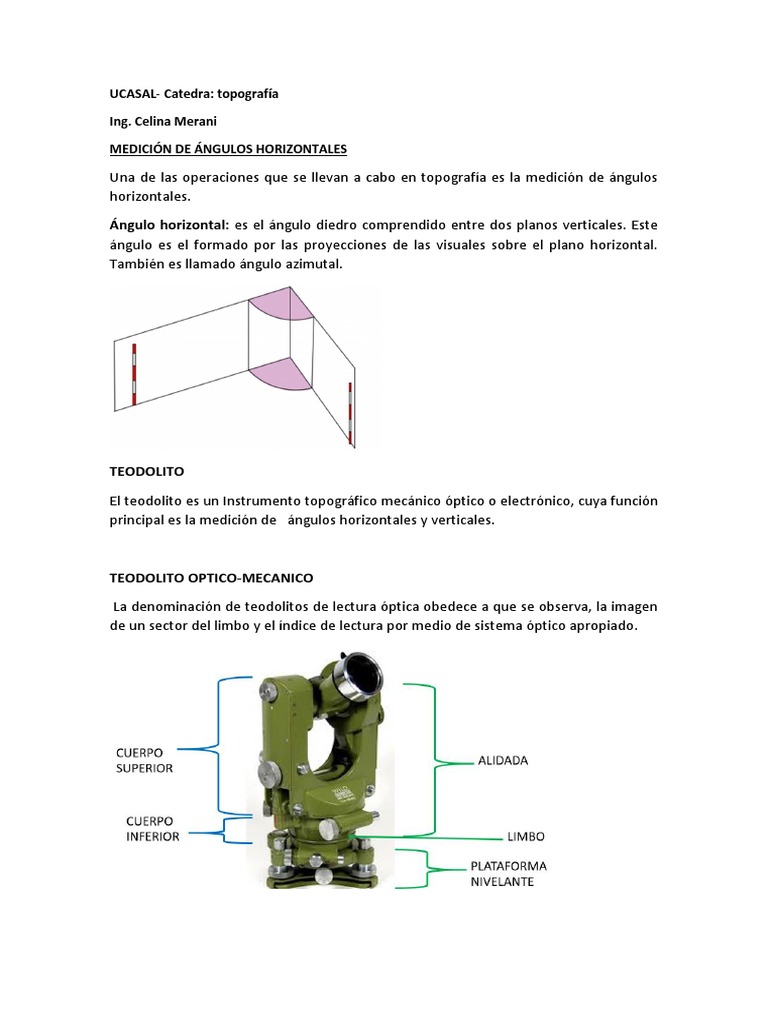 UCASAL- Catedra: topografía

Ing. Celina Merani

MEDICIÓN DE ÁNGULOS HORIZONTALES

Una de las operaciones que se llevan a cabo en topografía es la medición de ángulos horizontales.

Ángulo horizontal: es el ángulo diedro comprendido entre dos planos verticales. Este ángulo es el formado por las proyecciones de las visuales sobre el plano horizontal. También es llamado ángulo azimutal.

TEODOLITO

El teodolito es un Instrumento topográfico mecánico óptico o electrónico, cuya función principal es la medición de ángulos horizontales y verticales.

TEODOLITO OPTICO-MECANICO

La denominación de teodolitos de lectura óptica obedece a que se observa, la imagen de un sector del limbo y el índice de lectura por medio de sistema óptico apropiado.

CUERPO SUPERIOR

CUERPO INFERIOR

ALIDADA

LIMBO

PLATAFORMA NIVELANTE