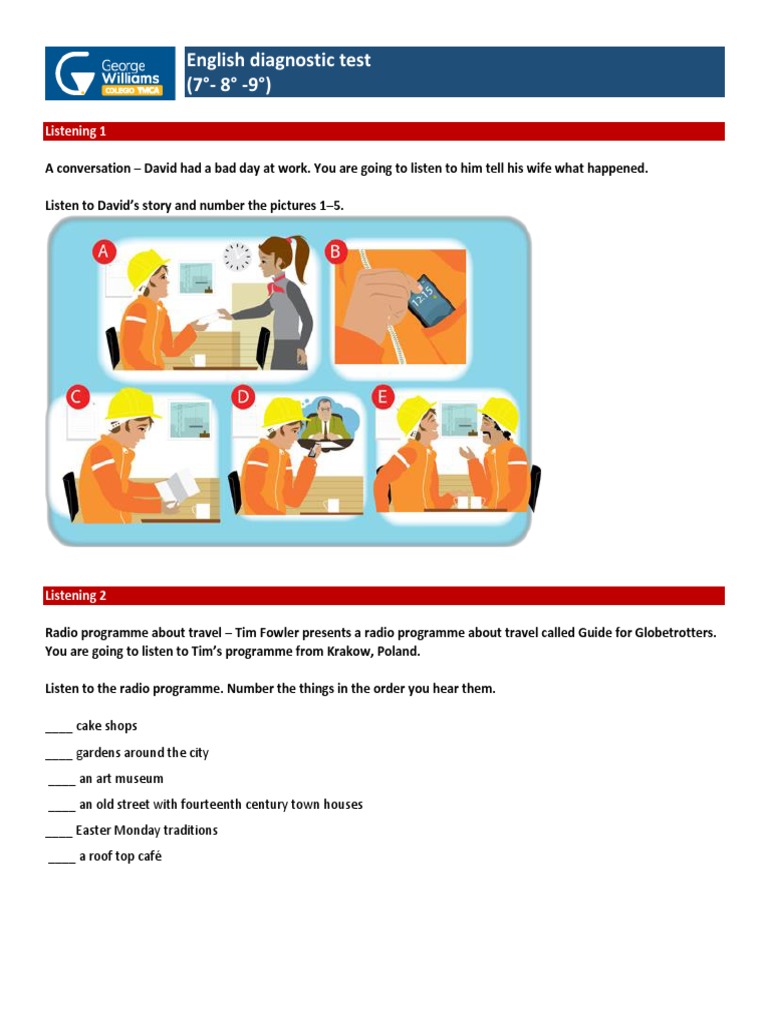 George Williams COLEGIO YMCA

English diagnostic test
(7°- 8° -9°)

Listening 1

A conversation – David had a bad day at work. You are going to listen to him tell his wife what happened.

Listen to David's story and number the pictures 1–5.

A

B

12:15

C

D

E

Listening 2

Radio programme about travel – Tim Fowler presents a radio programme about travel called Guide for Globetrotters. You are going to listen to Tim's programme from Krakow, Poland.

Listen to the radio programme. Number the things in the order you hear them.

____ cake shops

____ gardens around the city

____ an art museum

____ an old street with fourteenth century town houses

____ Easter Monday traditions

____ a roof top café