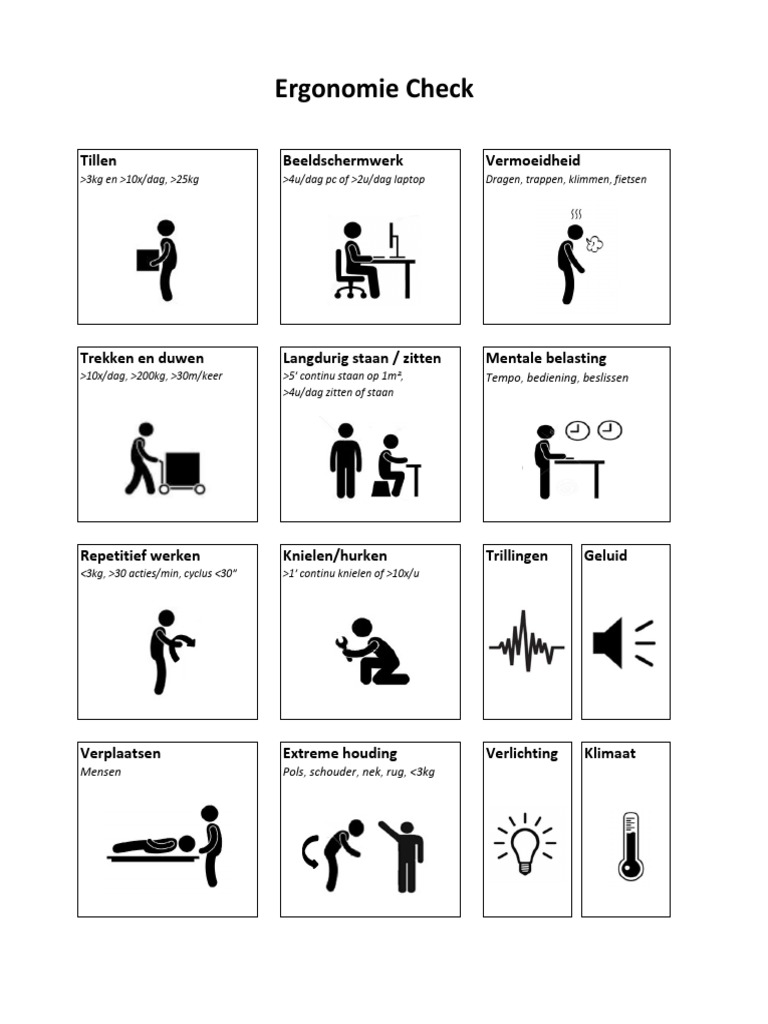 Ergonomie Check

Tillen
>3kg en >10x/dag, >25kg

Beeldschermwerk
>4u/dag pc of >2u/dag laptop

Vermoeidheid
Dragen, trappen, klimmen, fietsen

Trekken en duwen
>10x/dag, >200kg, >30m/keer

Langdurig staan / zitten
>5' continu staan op 1m²,
>4u/dag zitten of staan

Mentale belasting
Tempo, bediening, beslissen

Repetitief werken
<3kg, >30 acties/min, cyclus <30"

Knielen/hurken
>1' continu knielen of >10x/u

Trillingen

Geluid

Verplaatsen
Mensen

Extreme houding
Pols, schouder, nek, rug, <3kg

Verlichting

Klimaat