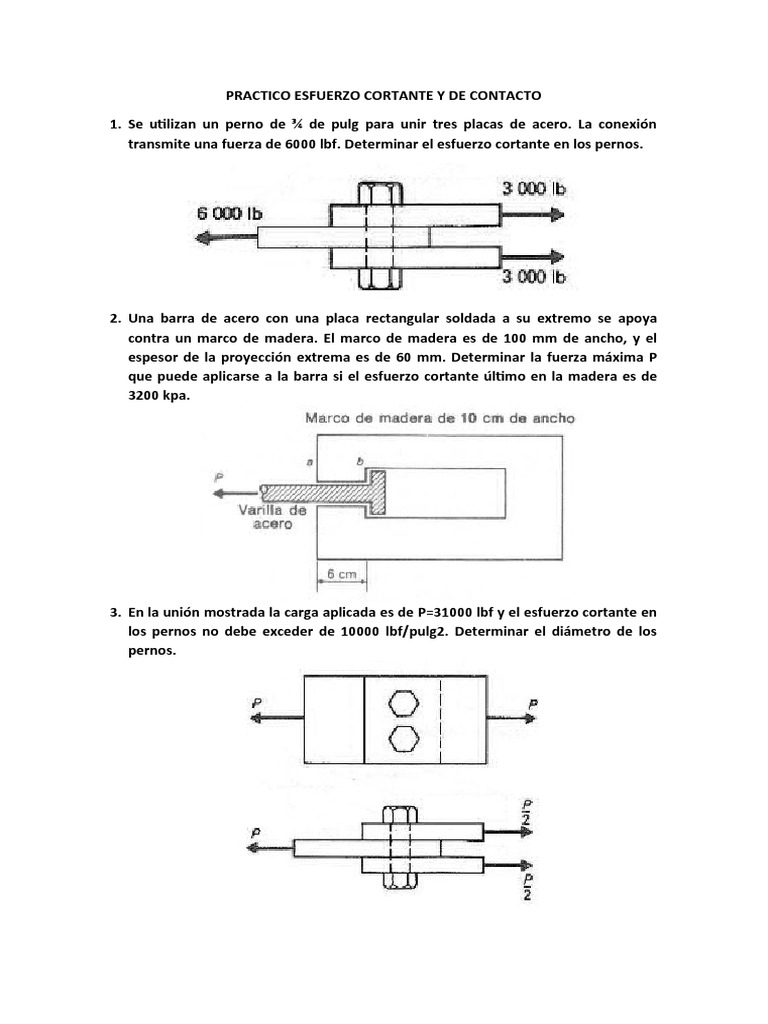 PRACTICO ESFUERZO CORTANTE Y DE CONTACTO

1. Se utilizan un perno de ¾ de pulg para unir tres placas de acero. La conexión transmite una fuerza de 6000 lbf. Determinar el esfuerzo cortante en los pernos.

6 000 lb

3 000 lb

3 000 lb

2. Una barra de acero con una placa rectangular soldada a su extremo se apoya contra un marco de madera. El marco de madera es de 100 mm de ancho, y el espesor de la proyección extrema es de 60 mm. Determinar la fuerza máxima P que puede aplicarse a la barra si el esfuerzo cortante último en la madera es de 3200 kpa.

Marco de madera de 10 cm de ancho

a

b

P

Varilla de acero

6 cm

3. En la unión mostrada la carga aplicada es de P=31000 lbf y el esfuerzo cortante en los pernos no debe exceder de 10000 lbf/pulg2. Determinar el diámetro de los pernos.

P

P

P

$\frac{P}{2}$

$\frac{P}{2}$