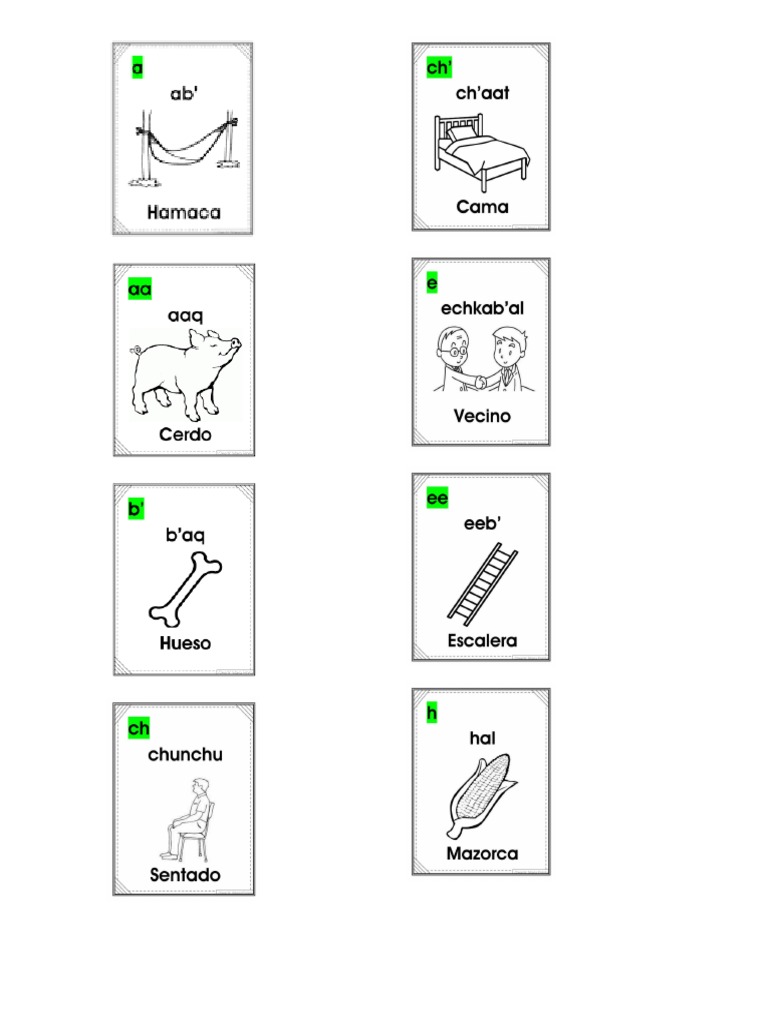 a
ab'
Hamaca

aa
aaq
Cerdo

b'
b'aq
Hueso

ch
chunchu
Sentado

ch'
ch'aat
Cama

e
echkab'al
Vecino

ee
eeb'
Escalera

h
hal
Mazorca