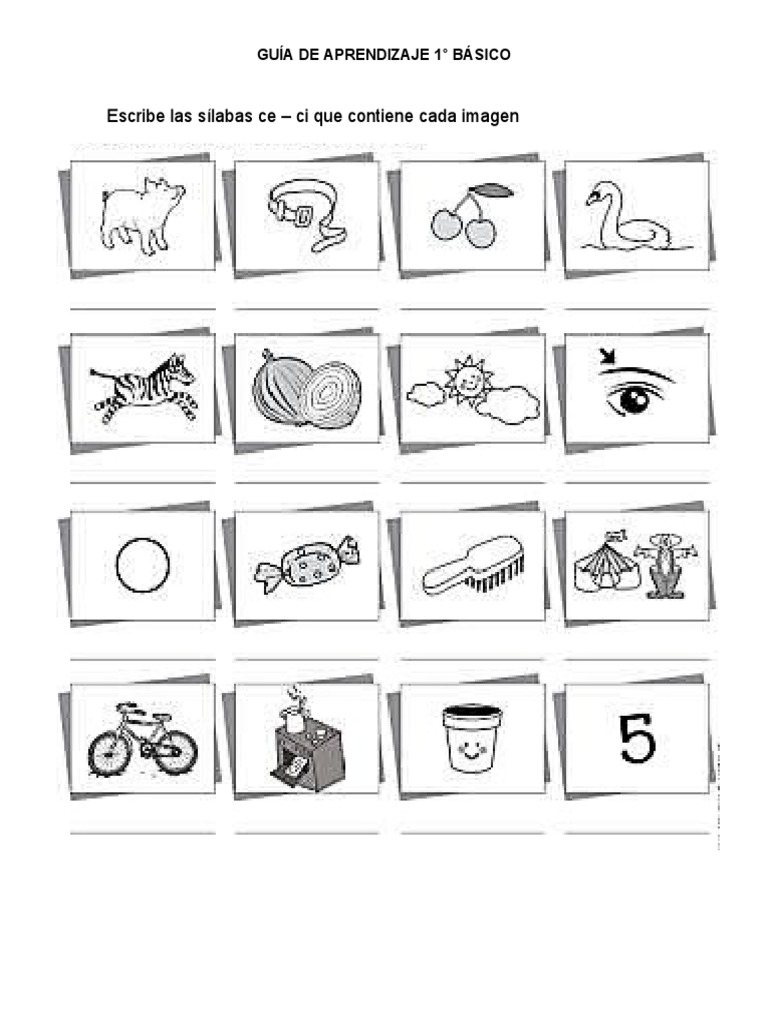 GUÍA DE APRENDIZAJE 1° BÁSICO

Escribe las sílabas ce – ci que contiene cada imagen

5