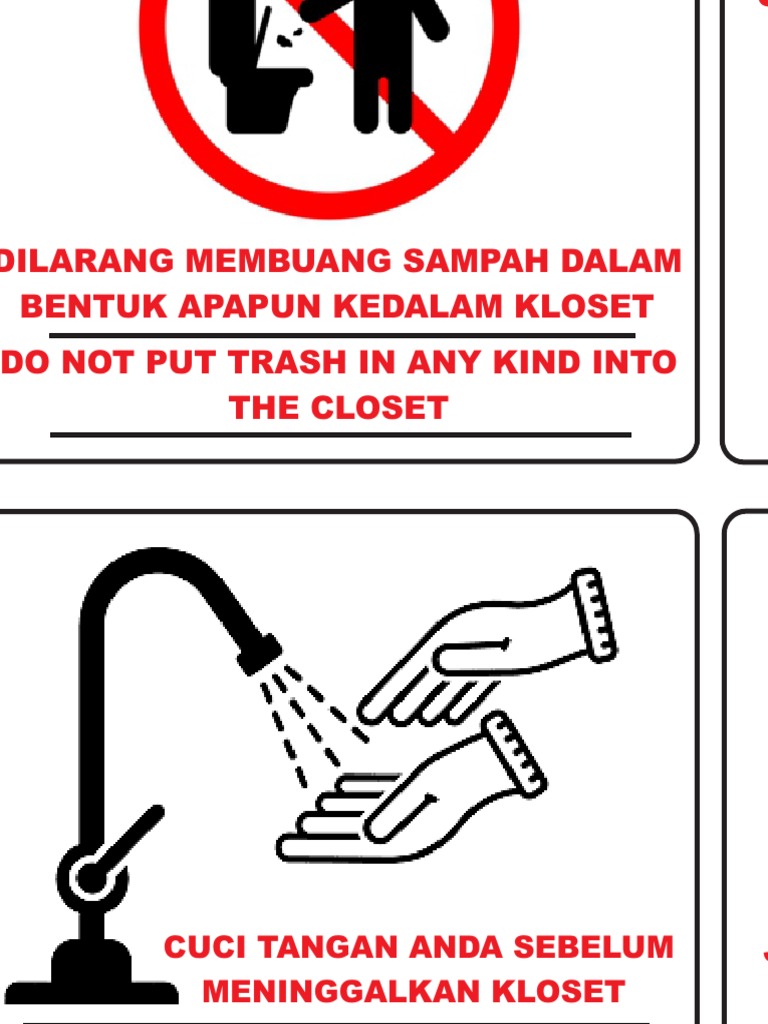 DILARANG MEMBUANG SAMPAH DALAM BENTUK APAPUN KEDALAM KLOSET

DO NOT PUT TRASH IN ANY KIND INTO THE CLOSET

CUCI TANGAN ANDA SEBELUM MENINGGALKAN KLOSET