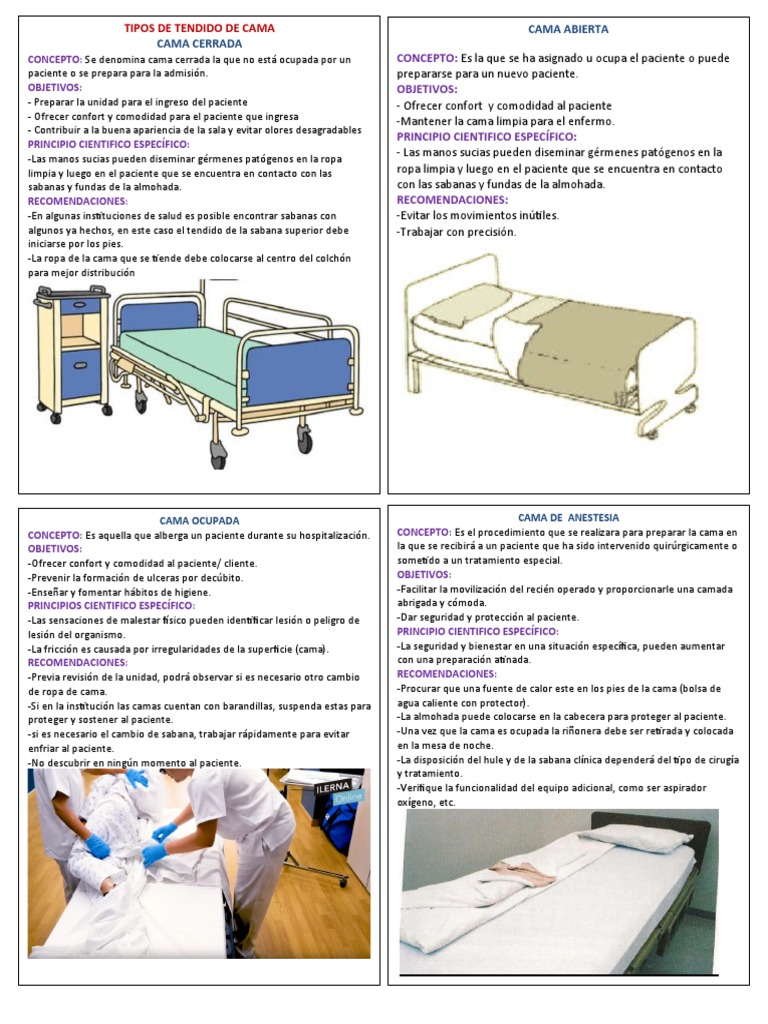 TIPOS DE TENDIDO DE CAMA
CAMA CERRADA

CONCEPTO: Se denomina cama cerrada la que no está ocupada por un paciente o se prepara para la admisión.
OBJETIVOS:
- Preparar la unidad para el ingreso del paciente
- Ofrecer confort y comodidad para el paciente que ingresa
- Contribuir a la buena apariencia de la sala y evitar olores desagradables
PRINCIPIO CIENTIFICO ESPECÍFICO:
-Las manos sucias pueden diseminar gérmenes patógenos en la ropa limpia y luego en el paciente que se encuentra en contacto con las sabanas y fundas de la almohada.
RECOMENDACIONES:
-En algunas instituciones de salud es posible encontrar sabanas con algunos ya hechos, en este caso el tendido de la sabana superior debe iniciarse por los pies.
-La ropa de la cama que se tiende debe colocarse al centro del colchón para mejor distribución

CAMA ABIERTA

CONCEPTO: Es la que se ha asignado u ocupa el paciente o puede prepararse para un nuevo paciente.
OBJETIVOS:
- Ofrecer confort y comodidad al paciente
-Mantener la cama limpia para el enfermo.
PRINCIPIO CIENTIFICO ESPECÍFICO:
- Las manos sucias pueden diseminar gérmenes patógenos en la ropa limpia y luego en el paciente que se encuentra en contacto con las sabanas y fundas de la almohada.
RECOMENDACIONES:
-Evitar los movimientos inútiles.
-Trabajar con precisión.

CAMA OCUPADA

CONCEPTO: Es aquella que alberga un paciente durante su hospitalización.
OBJETIVOS:
-Ofrecer confort y comodidad al paciente/ cliente.
-Prevenir la formación de ulceras por decúbito.
-Enseñar y fomentar hábitos de higiene.
PRINCIPIOS CIENTIFICO ESPECÍFICO:
-Las sensaciones de malestar físico pueden identificar lesión o peligro de lesión del organismo.
-La fricción es causada por irregularidades de la superficie (cama).
RECOMENDACIONES:
-Previa revisión de la unidad, podrá observar si es necesario otro cambio de ropa de cama.
-Si en la institución las camas cuentan con barandillas, suspenda estas para proteger y sostener al paciente.
-si es necesario el cambio de sabana, trabajar rápidamente para evitar enfriar al paciente.
-No descubrir en ningún momento al paciente.

ILERNA
Online

CAMA DE ANESTESIA

CONCEPTO: Es el procedimiento que se realizara para preparar la cama en la que se recibirá a un paciente que ha sido intervenido quirúrgicamente o sometido a un tratamiento especial.
OBJETIVOS:
-Facilitar la movilización del recién operado y proporcionarle una camada abrigada y cómoda.
-Dar seguridad y protección al paciente.
PRINCIPIO CIENTIFICO ESPECÍFICO:
-La seguridad y bienestar en una situación específica, pueden aumentar con una preparación atinada.
RECOMENDACIONES:
-Procurar que una fuente de calor este en los pies de la cama (bolsa de agua caliente con protector).
-La almohada puede colocarse en la cabecera para proteger al paciente.
-Una vez que la cama es ocupada la riñonera debe ser retirada y colocada en la mesa de noche.
-La disposición del hule y de la sabana clínica dependerá del tipo de cirugía y tratamiento.
-Verifique la funcionalidad del equipo adicional, como ser aspirador oxígeno, etc.