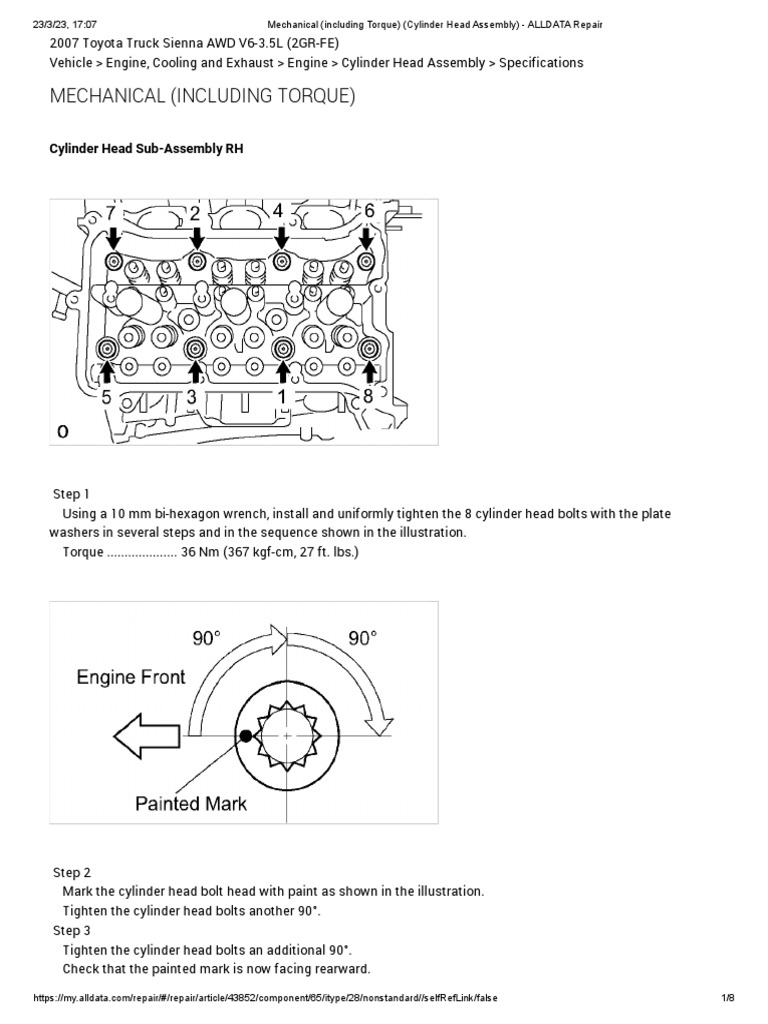 23/3/23, 17:07 Mechanical (including Torque) (Cylinder Head Assembly) - ALLDATA Repair

2007 Toyota Truck Sienna AWD V6-3.5L (2GR-FE)

Vehicle > Engine, Cooling and Exhaust > Engine > Cylinder Head Assembly > Specifications

MECHANICAL (INCLUDING TORQUE)

Cylinder Head Sub-Assembly RH

7 2 4 6
5 3 1 8
O

Step 1

Using a 10 mm bi-hexagon wrench, install and uniformly tighten the 8 cylinder head bolts with the plate washers in several steps and in the sequence shown in the illustration.

Torque .................... 36 Nm (367 kgf-cm, 27 ft. lbs.)

90° 90°
Engine Front
Painted Mark

Step 2

Mark the cylinder head bolt head with paint as shown in the illustration.

Tighten the cylinder head bolts another 90°.

Step 3

Tighten the cylinder head bolts an additional 90°.

Check that the painted mark is now facing rearward.

https://my.alldata.com/repair/#/repair/article/43852/component/65/itype/28/nonstandard//selfRefLink/false 1/8