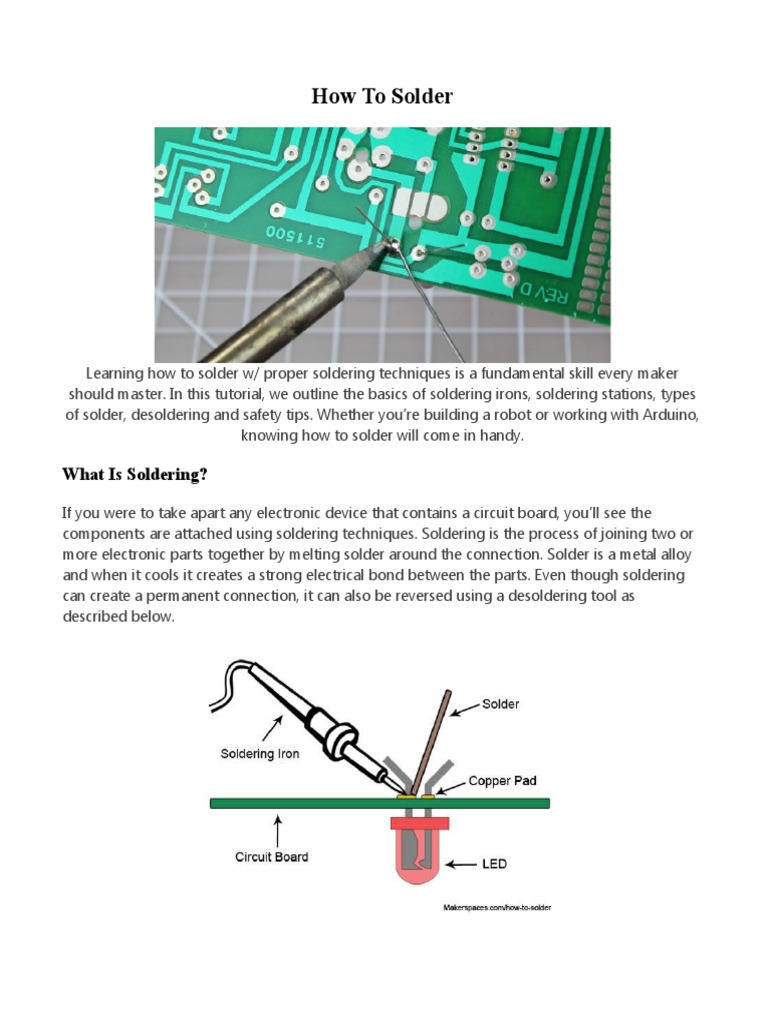 How To Solder

511500

REV D

Learning how to solder w/ proper soldering techniques is a fundamental skill every maker should master. In this tutorial, we outline the basics of soldering irons, soldering stations, types of solder, desoldering and safety tips. Whether you're building a robot or working with Arduino, knowing how to solder will come in handy.

What Is Soldering?

If you were to take apart any electronic device that contains a circuit board, you'll see the components are attached using soldering techniques. Soldering is the process of joining two or more electronic parts together by melting solder around the connection. Solder is a metal alloy and when it cools it creates a strong electrical bond between the parts. Even though soldering can create a permanent connection, it can also be reversed using a desoldering tool as described below.

Solder

Soldering Iron

Copper Pad

Circuit Board

LED

Makerspaces.com/how-to-solder