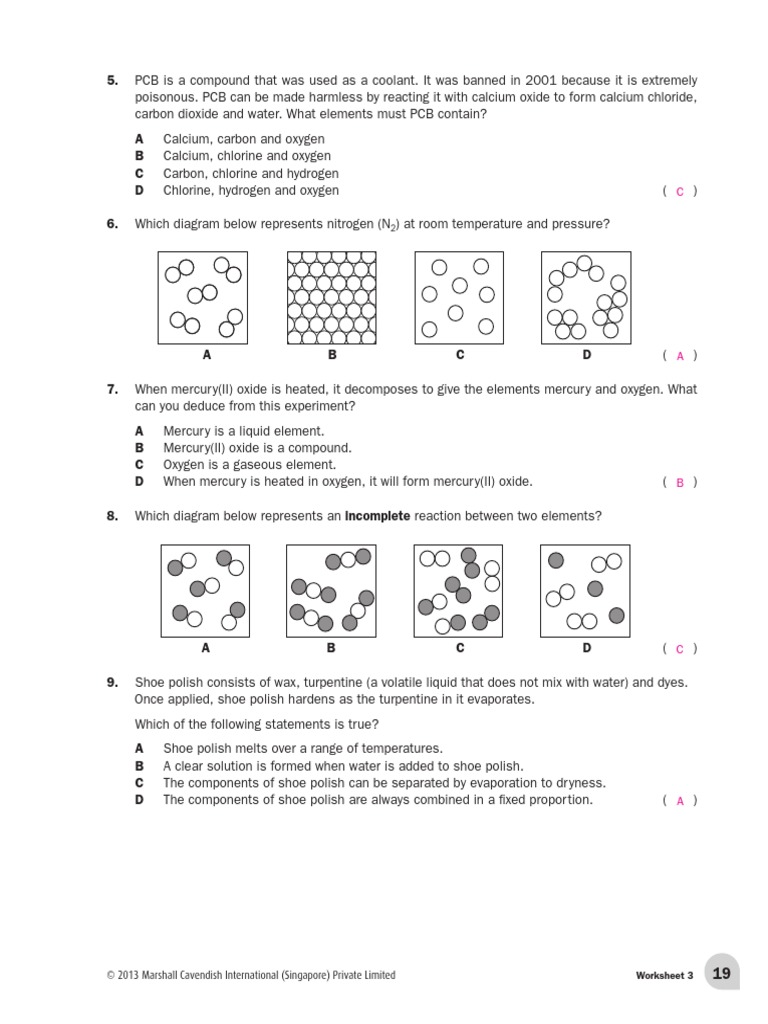 5. PCB is a compound that was used as a coolant. It was banned in 2001 because it is extremely poisonous. PCB can be made harmless by reacting it with calcium oxide to form calcium chloride, carbon dioxide and water. What elements must PCB contain?

A Calcium, carbon and oxygen
B Calcium, chlorine and oxygen
C Carbon, chlorine and hydrogen
D Chlorine, hydrogen and oxygen ( C )

6. Which diagram below represents nitrogen ($N_2$) at room temperature and pressure?

A B C D ( A )

7. When mercury(II) oxide is heated, it decomposes to give the elements mercury and oxygen. What can you deduce from this experiment?

A Mercury is a liquid element.
B Mercury(II) oxide is a compound.
C Oxygen is a gaseous element.
D When mercury is heated in oxygen, it will form mercury(II) oxide. ( B )

8. Which diagram below represents an **incomplete** reaction between two elements?

A B C D ( C )

9. Shoe polish consists of wax, turpentine (a volatile liquid that does not mix with water) and dyes. Once applied, shoe polish hardens as the turpentine in it evaporates.

Which of the following statements is true?

A Shoe polish melts over a range of temperatures.
B A clear solution is formed when water is added to shoe polish.
C The components of shoe polish can be separated by evaporation to dryness.
D The components of shoe polish are always combined in a fixed proportion. ( A )

© 2013 Marshall Cavendish International (Singapore) Private Limited Worksheet 3 19