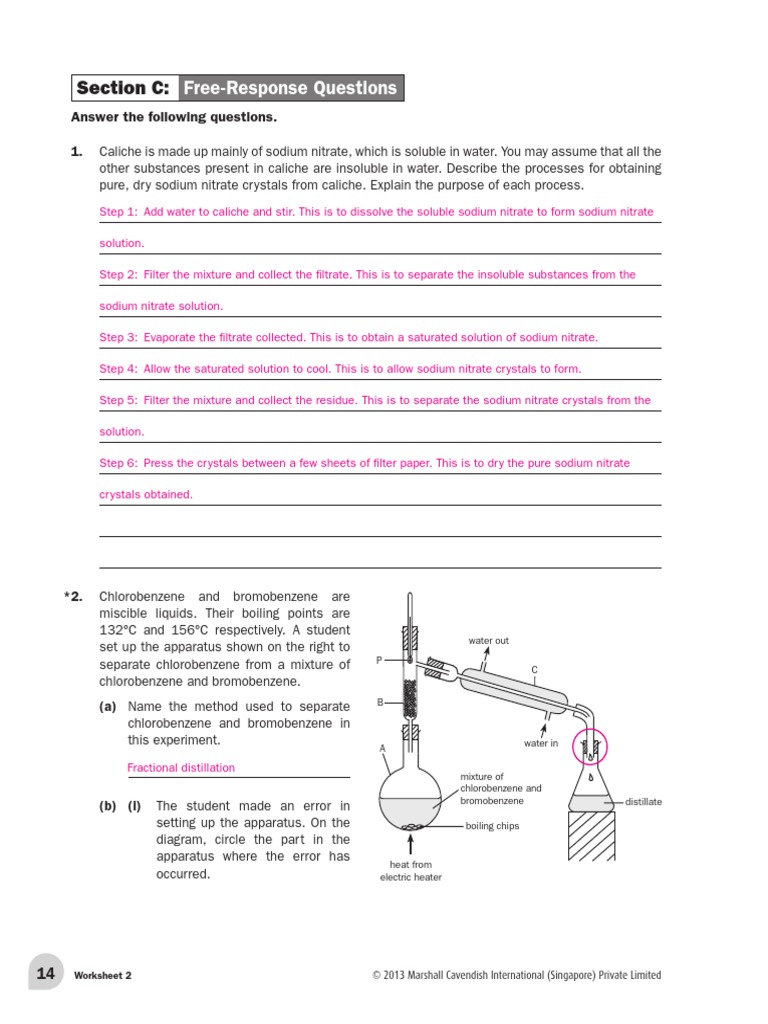 Section C: Free-Response Questions

Answer the following questions.

1. Caliche is made up mainly of sodium nitrate, which is soluble in water. You may assume that all the other substances present in caliche are insoluble in water. Describe the processes for obtaining pure, dry sodium nitrate crystals from caliche. Explain the purpose of each process.

Step 1: Add water to caliche and stir. This is to dissolve the soluble sodium nitrate to form sodium nitrate solution.

Step 2: Filter the mixture and collect the filtrate. This is to separate the insoluble substances from the sodium nitrate solution.

Step 3: Evaporate the filtrate collected. This is to obtain a saturated solution of sodium nitrate.

Step 4: Allow the saturated solution to cool. This is to allow sodium nitrate crystals to form.

Step 5: Filter the mixture and collect the residue. This is to separate the sodium nitrate crystals from the solution.

Step 6: Press the crystals between a few sheets of filter paper. This is to dry the pure sodium nitrate crystals obtained.

*2. Chlorobenzene and bromobenzene are miscible liquids. Their boiling points are 132°C and 156°C respectively. A student set up the apparatus shown on the right to separate chlorobenzene from a mixture of chlorobenzene and bromobenzene.

(a) Name the method used to separate chlorobenzene and bromobenzene in this experiment.

Fractional distillation

(b) (i) The student made an error in setting up the apparatus. On the diagram, circle the part in the apparatus where the error has occurred.

water out
P
C
B
water in
A
mixture of chlorobenzene and bromobenzene
distillate
boiling chips
heat from electric heater

14 Worksheet 2 © 2013 Marshall Cavendish International (Singapore) Private Limited