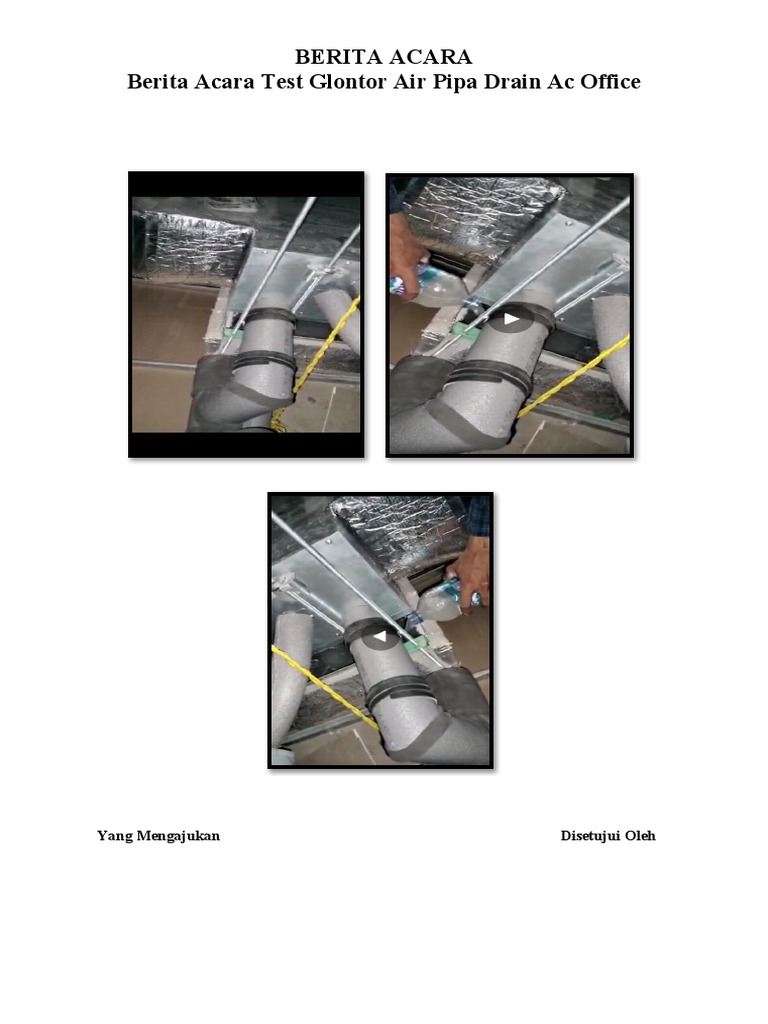 BERITA ACARA
Berita Acara Test Glontor Air Pipa Drain Ac Office

Yang Mengajukan

Disetujui Oleh